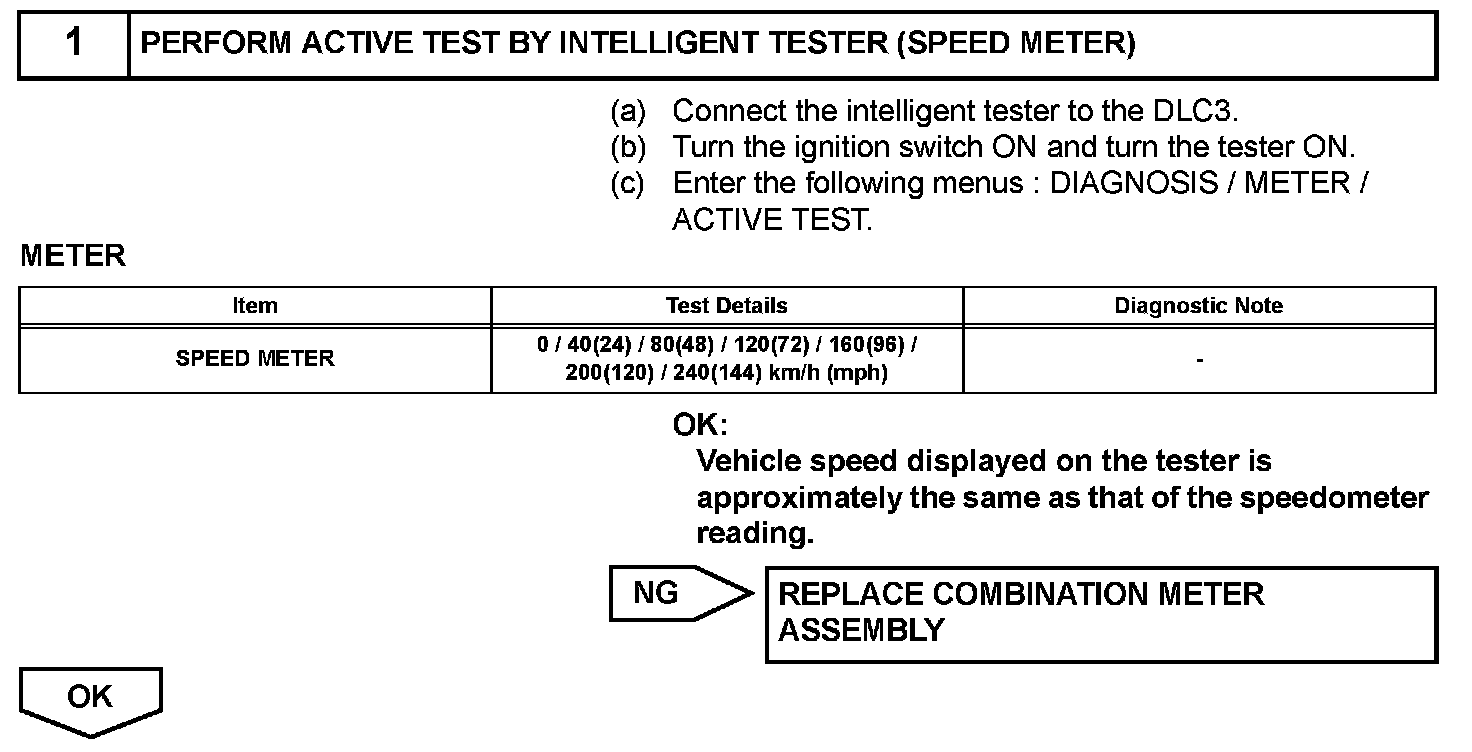 1 PERFORM ACTIVE TEST BY INTELLIGENT TESTER (SPEED METER)

(a) Connect the intelligent tester to the DLC3.
(b) Turn the ignition switch ON and turn the tester ON.
(c) Enter the following menus : DIAGNOSIS / METER / ACTIVE TEST.

METER

| Item | Test Details | Diagnostic Note |
|---|---|---|
| SPEED METER | 0 / 40(24) / 80(48) / 120(72) / 160(96) / 200(120) / 240(144) km/h (mph) | - |

OK:
Vehicle speed displayed on the tester is approximately the same as that of the speedometer reading.

NG

REPLACE COMBINATION METER ASSEMBLY

OK