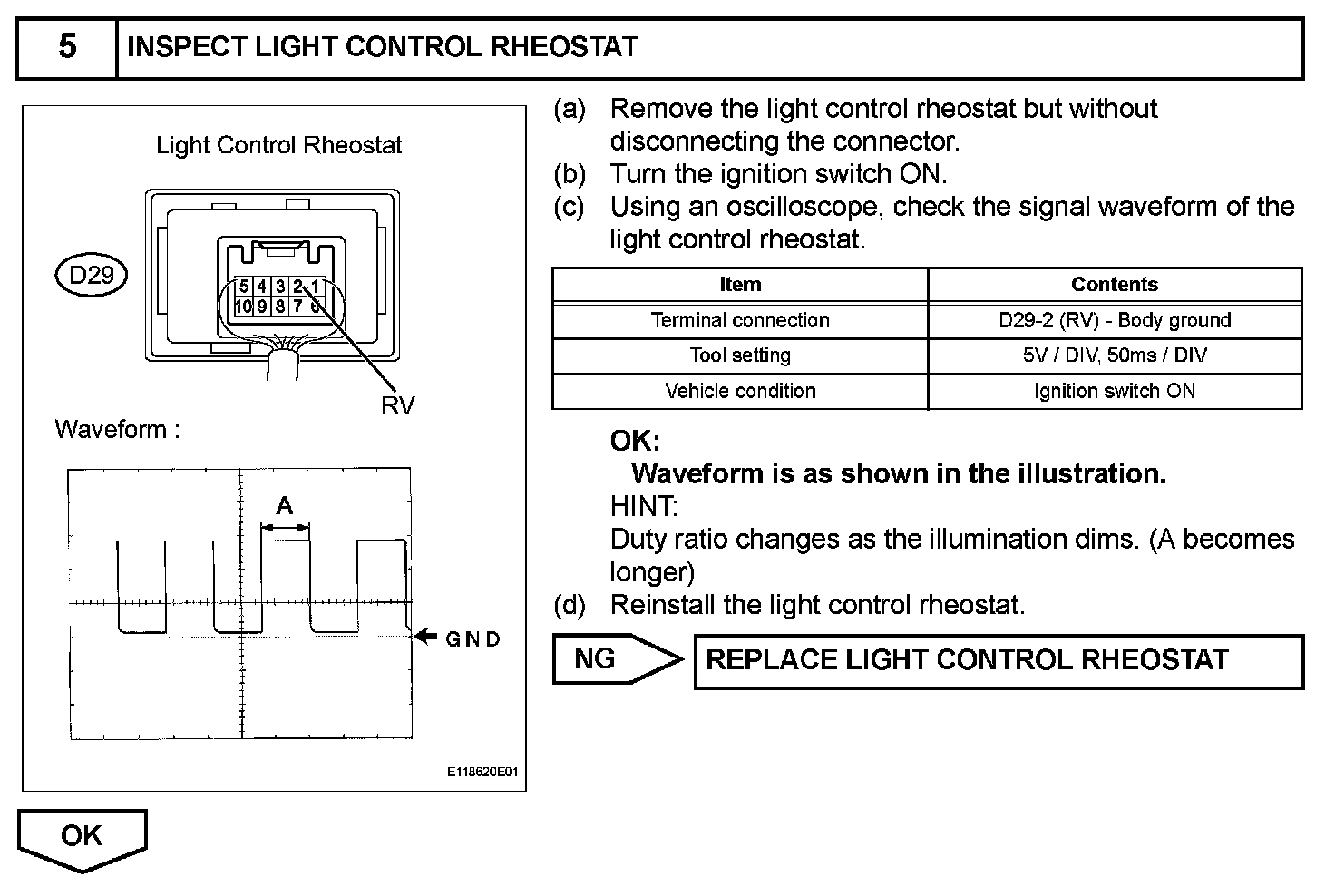 5 INSPECT LIGHT CONTROL RHEOSTAT

Light Control Rheostat

D29

5 4 3 2 1
10 9 8 7 6

RV

Waveform :

A

GND

E118620E01

(a) Remove the light control rheostat but without disconnecting the connector.
(b) Turn the ignition switch ON.
(c) Using an oscilloscope, check the signal waveform of the light control rheostat.

| Item | Contents |
|---|---|
| Terminal connection | D29-2 (RV) - Body ground |
| Tool setting | 5V / DIV, 50ms / DIV |
| Vehicle condition | Ignition switch ON |

OK:
Waveform is as shown in the illustration.
HINT:
Duty ratio changes as the illumination dims. (A becomes longer)
(d) Reinstall the light control rheostat.

NG REPLACE LIGHT CONTROL RHEOSTAT

OK