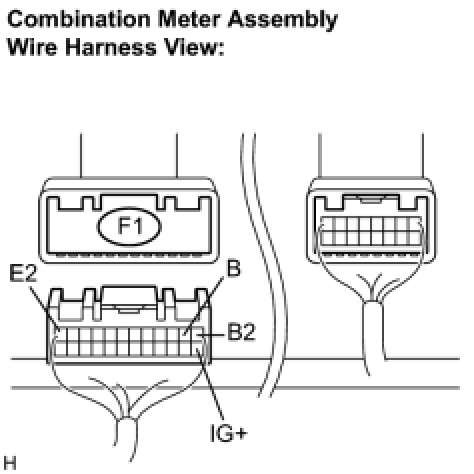 Combination Meter Assembly
Wire Harness View:

F1

E2

B

B2

IG+

H