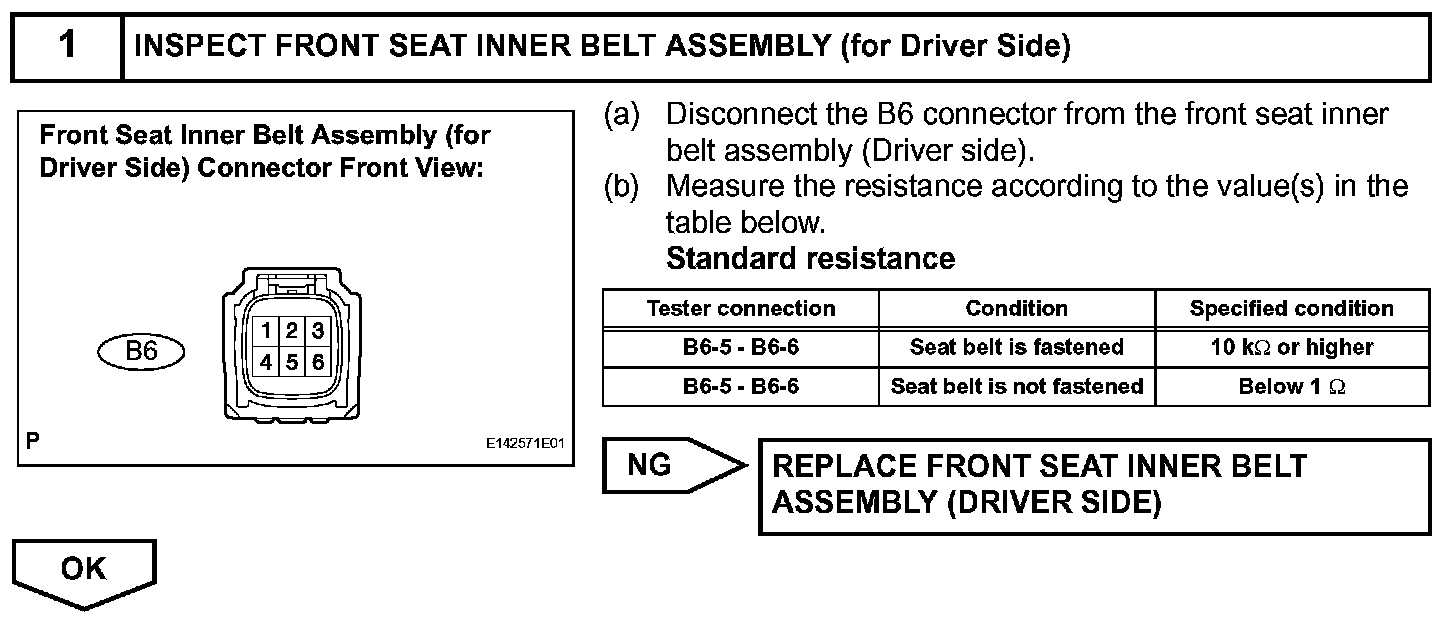 1 INSPECT FRONT SEAT INNER BELT ASSEMBLY (for Driver Side)

Front Seat Inner Belt Assembly (for Driver Side) Connector Front View:

B6

1 2 3
4 5 6

P

E142571E01

(a) Disconnect the B6 connector from the front seat inner belt assembly (Driver side).

(b) Measure the resistance according to the value(s) in the table below.

Standard resistance

| Tester connection | Condition | Specified condition |
|---|---|---|
| B6-5 - B6-6 | Seat belt is fastened | 10 kΩ or higher |
| B6-5 - B6-6 | Seat belt is not fastened | Below 1 Ω |

NG

REPLACE FRONT SEAT INNER BELT ASSEMBLY (DRIVER SIDE)

OK