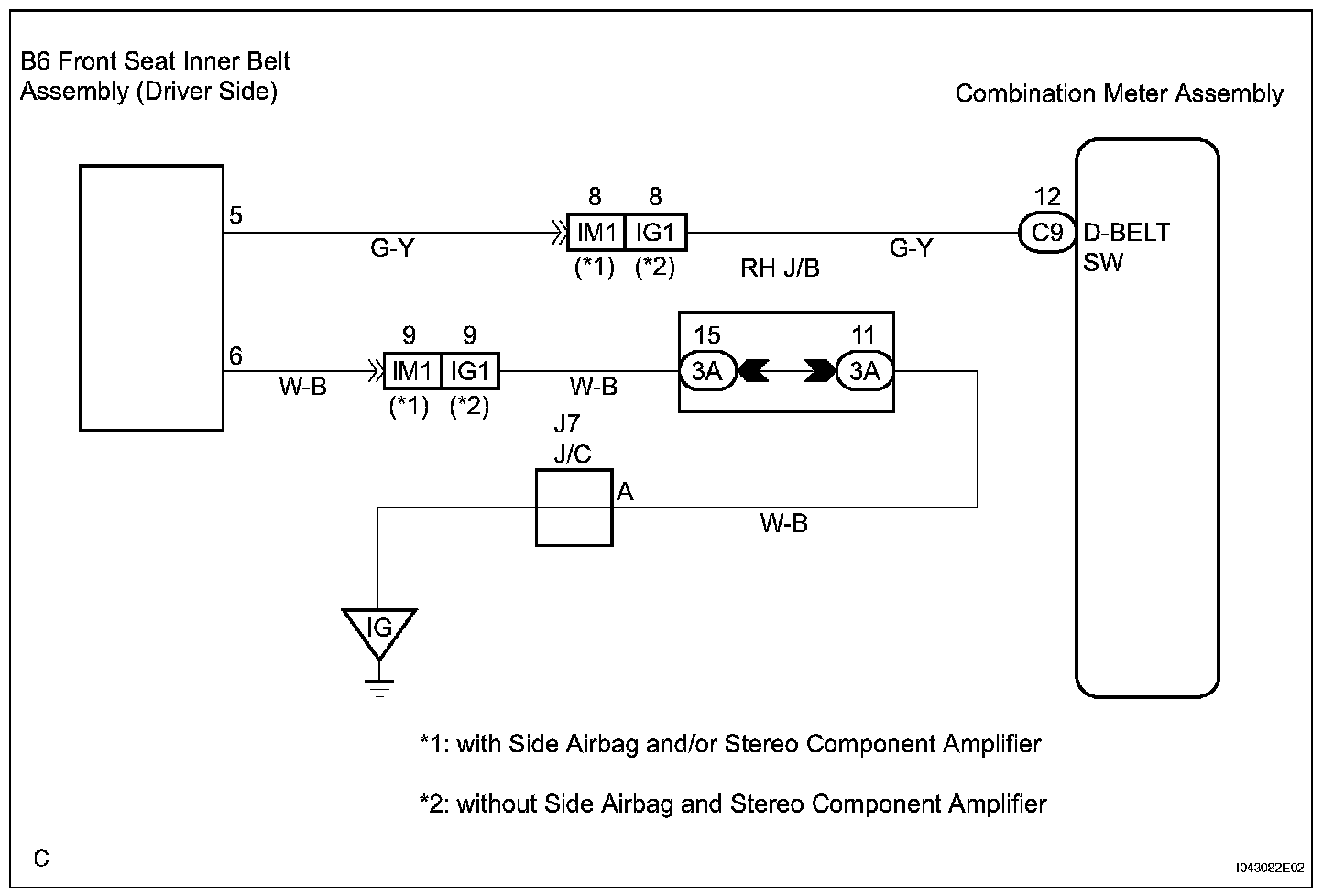 B6 Front Seat Inner Belt Assembly (Driver Side)

Combination Meter Assembly

5
G-Y
8 8
IM1 IG1
(*1) (*2)
RH J/B
G-Y
12
C9
D-BELT SW

6
W-B
9 9
IM1 IG1
(*1) (*2)
W-B
15
3A
11
3A

J7
J/C
A
W-B

IG

*1: with Side Airbag and/or Stereo Component Amplifier

*2: without Side Airbag and Stereo Component Amplifier

C

I043082E02