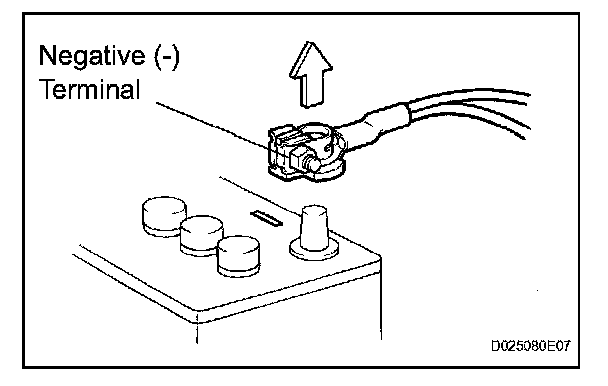 Negative (-)
Terminal

D025080E07