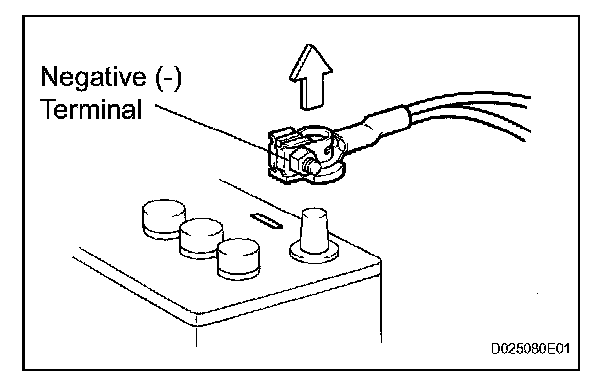 Negative (-)
Terminal

D025080E01