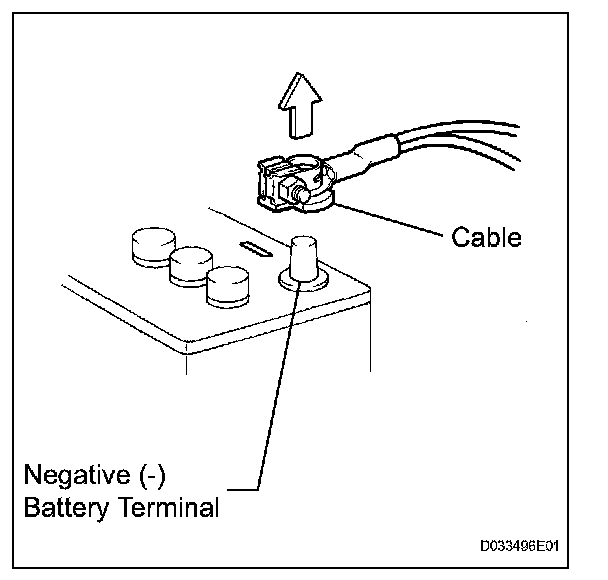 Cable

Negative (-)
Battery Terminal

D033496E01