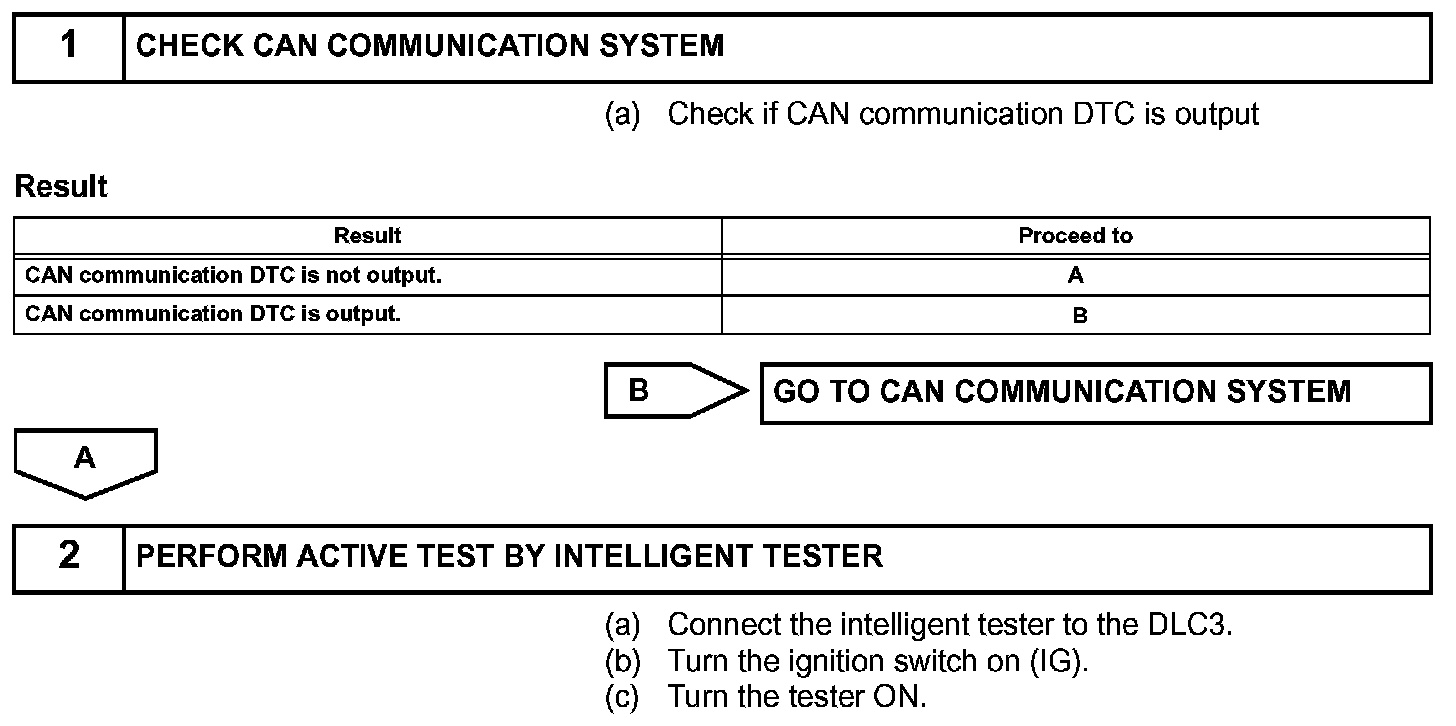 1 CHECK CAN COMMUNICATION SYSTEM

(a) Check if CAN communication DTC is output

Result

| Result | Proceed to |
|---|---|
| CAN communication DTC is not output. | A |
| CAN communication DTC is output. | B |

B GO TO CAN COMMUNICATION SYSTEM

A

2 PERFORM ACTIVE TEST BY INTELLIGENT TESTER

(a) Connect the intelligent tester to the DLC3.
(b) Turn the ignition switch on (IG).
(c) Turn the tester ON.