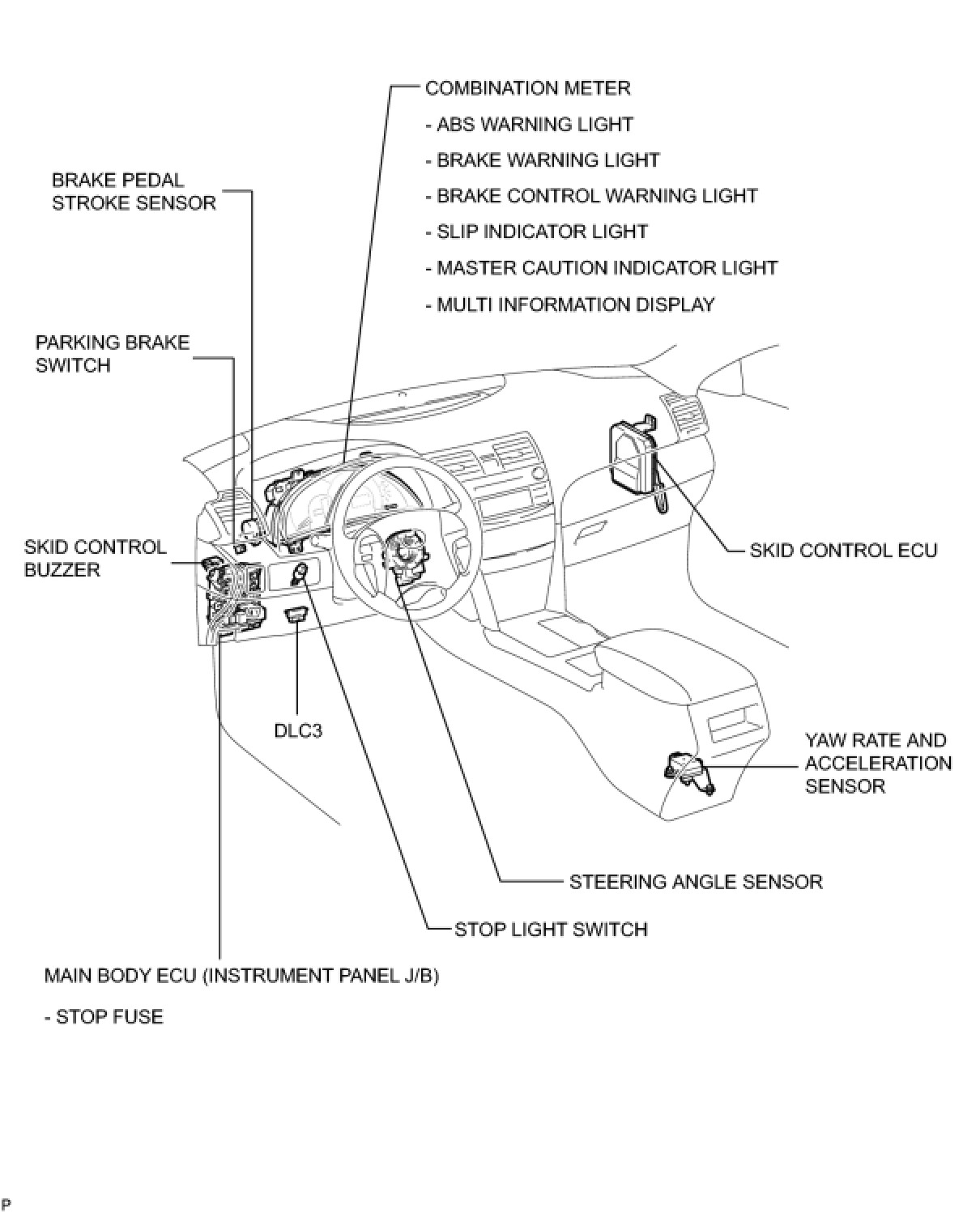 COMBINATION METER

- ABS WARNING LIGHT

- BRAKE WARNING LIGHT

- BRAKE CONTROL WARNING LIGHT

- SLIP INDICATOR LIGHT

- MASTER CAUTION INDICATOR LIGHT

- MULTI INFORMATION DISPLAY

BRAKE PEDAL STROKE SENSOR

PARKING BRAKE SWITCH

SKID CONTROL BUZZER

SKID CONTROL ECU

DLC3

YAW RATE AND ACCELERATION SENSOR

STEERING ANGLE SENSOR

STOP LIGHT SWITCH

MAIN BODY ECU (INSTRUMENT PANEL J/B)

- STOP FUSE

P