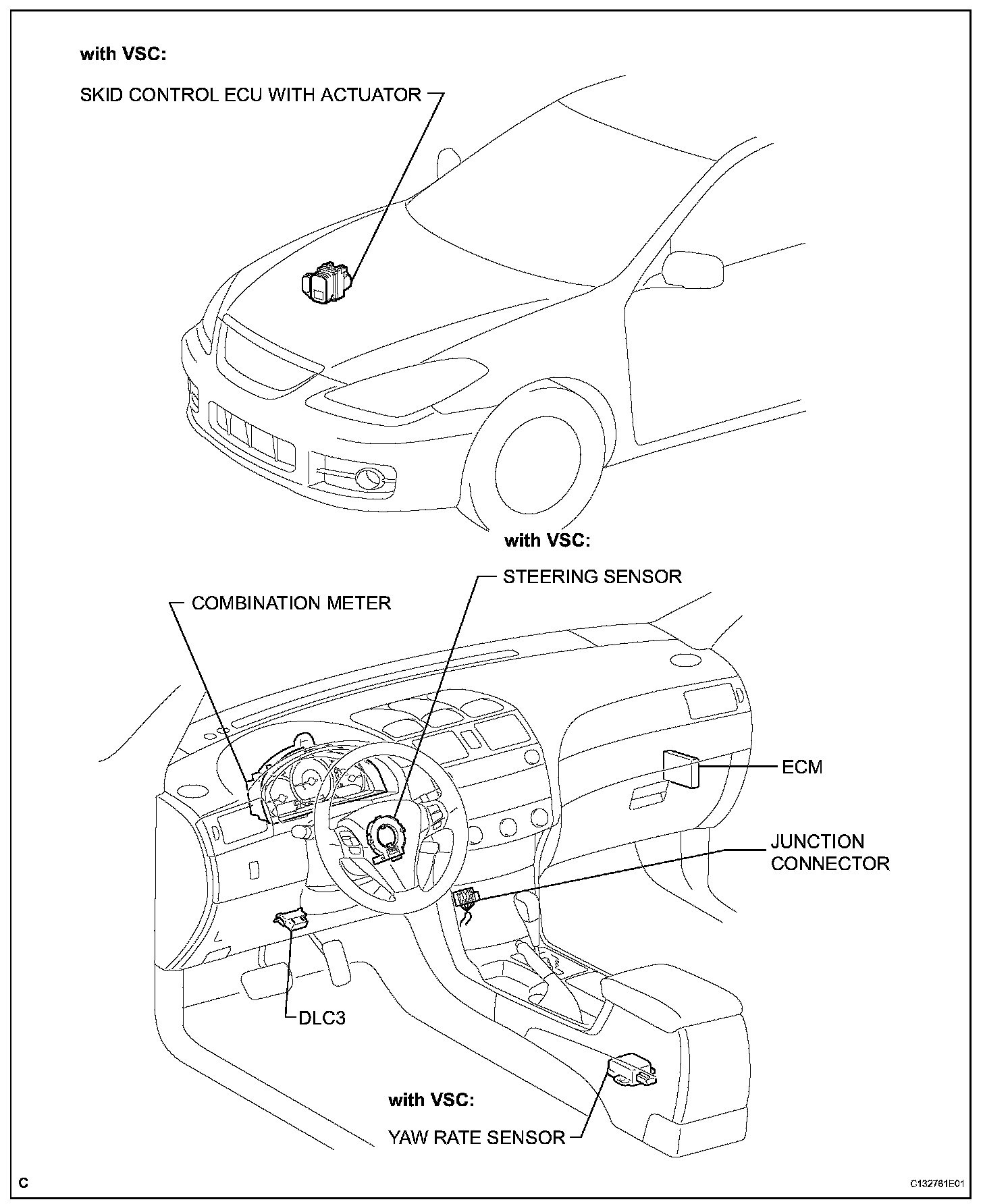 with VSC:

SKID CONTROL ECU WITH ACTUATOR

with VSC:

STEERING SENSOR

COMBINATION METER

ECM

JUNCTION CONNECTOR

DLC3

with VSC:

YAW RATE SENSOR

C

C132761E01