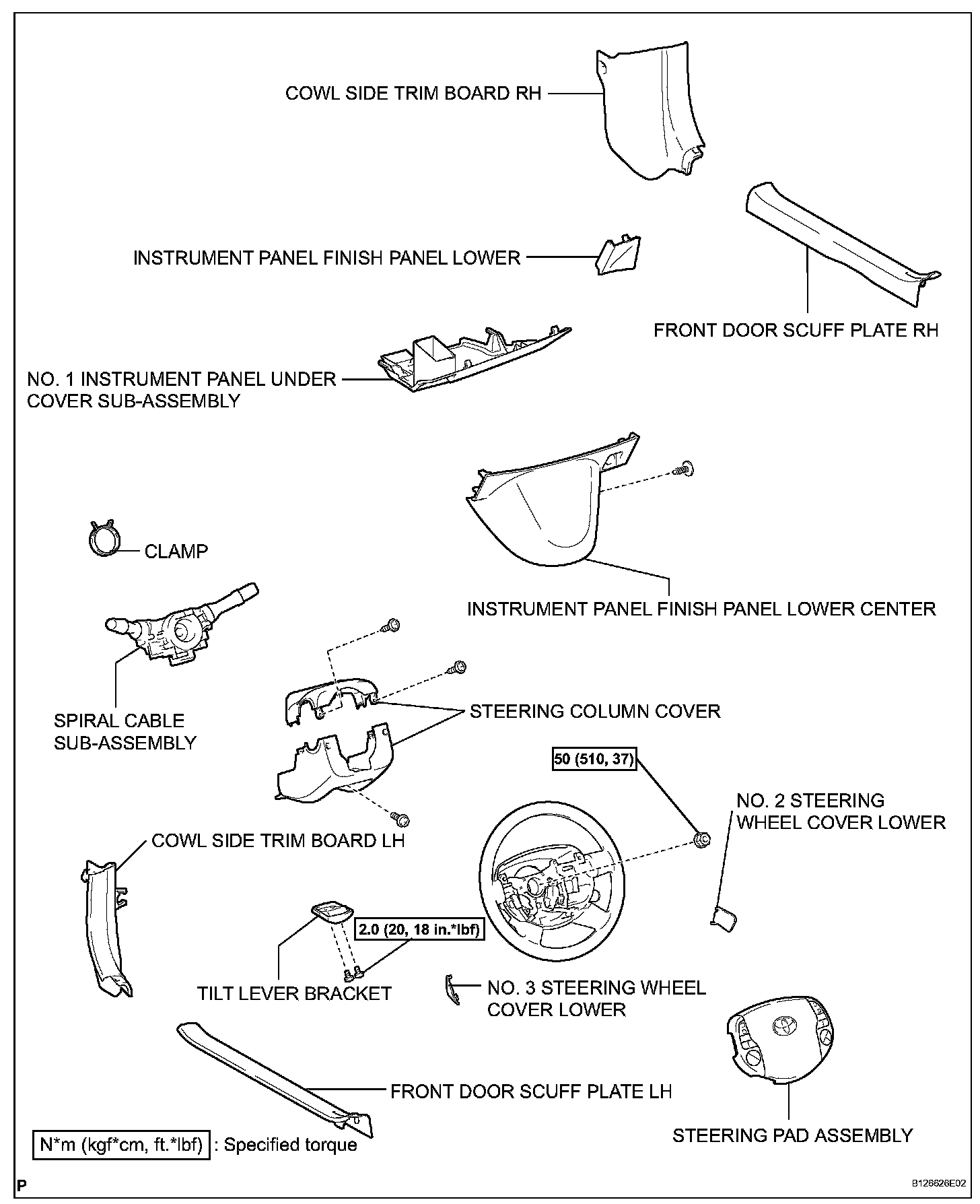 COWL SIDE TRIM BOARD RH

INSTRUMENT PANEL FINISH PANEL LOWER

FRONT DOOR SCUFF PLATE RH

NO. 1 INSTRUMENT PANEL UNDER COVER SUB-ASSEMBLY

CLAMP

INSTRUMENT PANEL FINISH PANEL LOWER CENTER

SPIRAL CABLE SUB-ASSEMBLY

STEERING COLUMN COVER

50 (510, 37)

NO. 2 STEERING WHEEL COVER LOWER

COWL SIDE TRIM BOARD LH

2.0 (20, 18 in.*lbf)

TILT LEVER BRACKET

NO. 3 STEERING WHEEL COVER LOWER

FRONT DOOR SCUFF PLATE LH

STEERING PAD ASSEMBLY

N*m (kgf*cm, ft.*lbf) : Specified torque

P

B126626E02