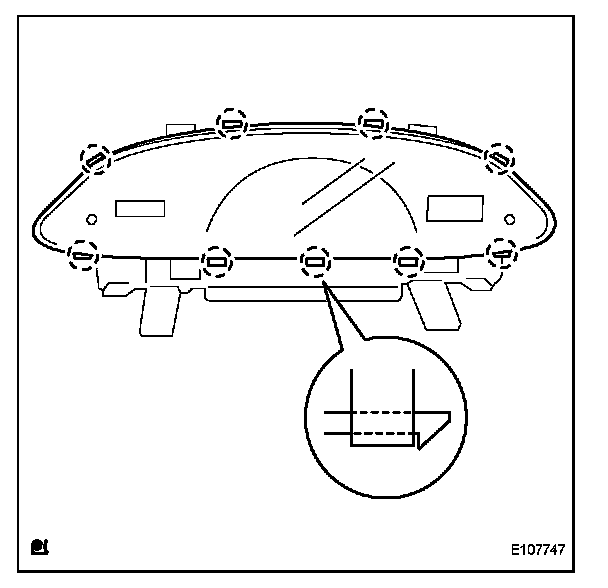 E107747