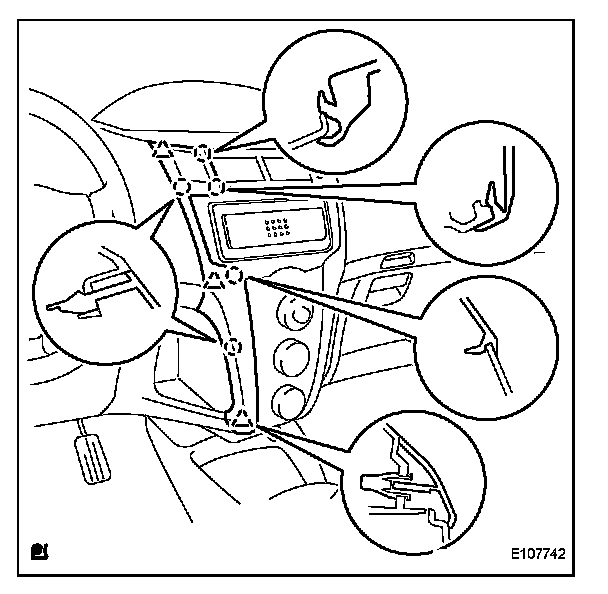 E107742