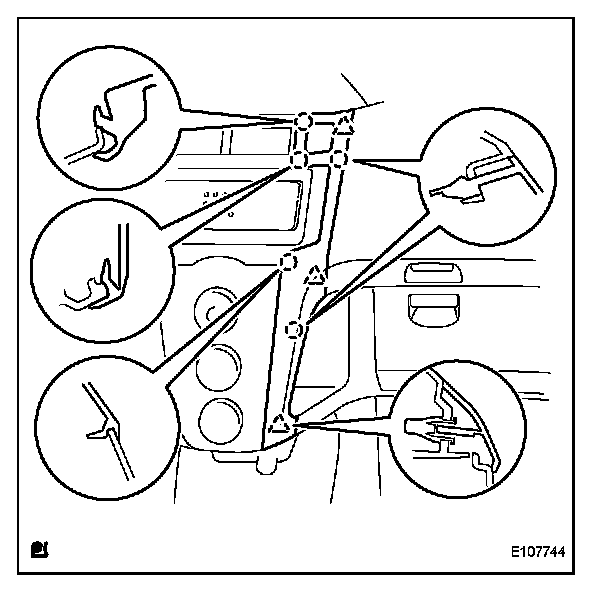 E107744