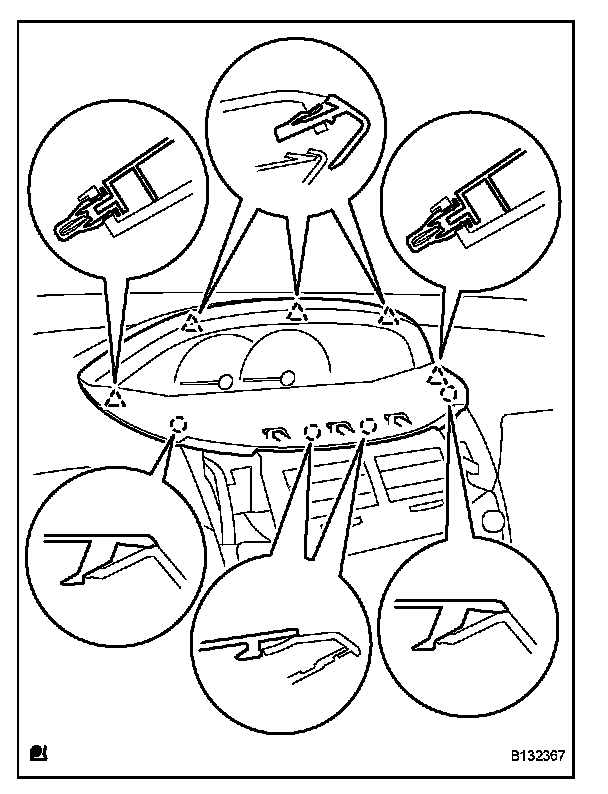 B132367