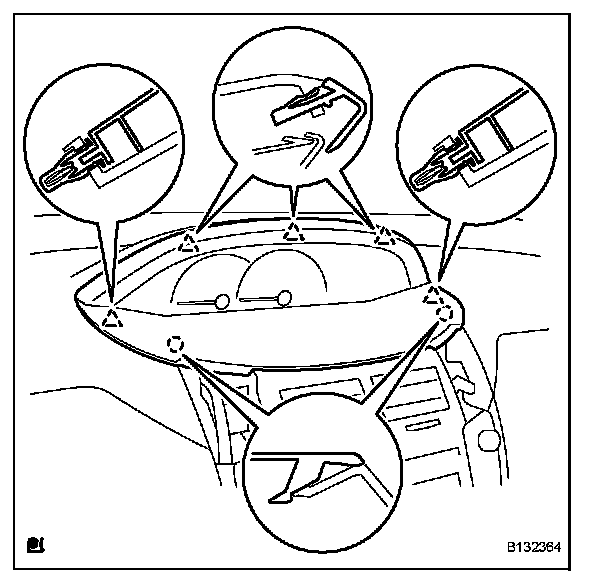 B132364