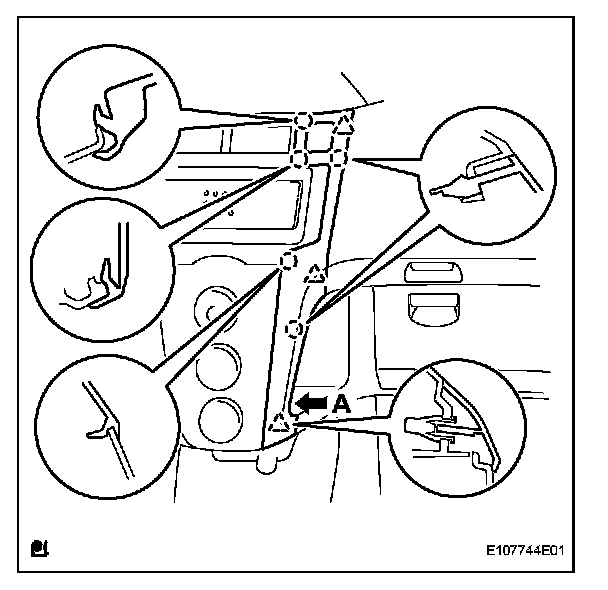 A

E107744E01