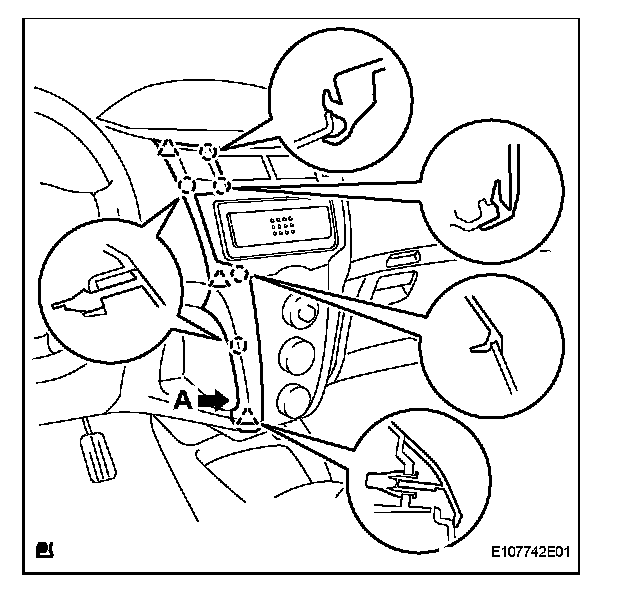 A

E107742E01