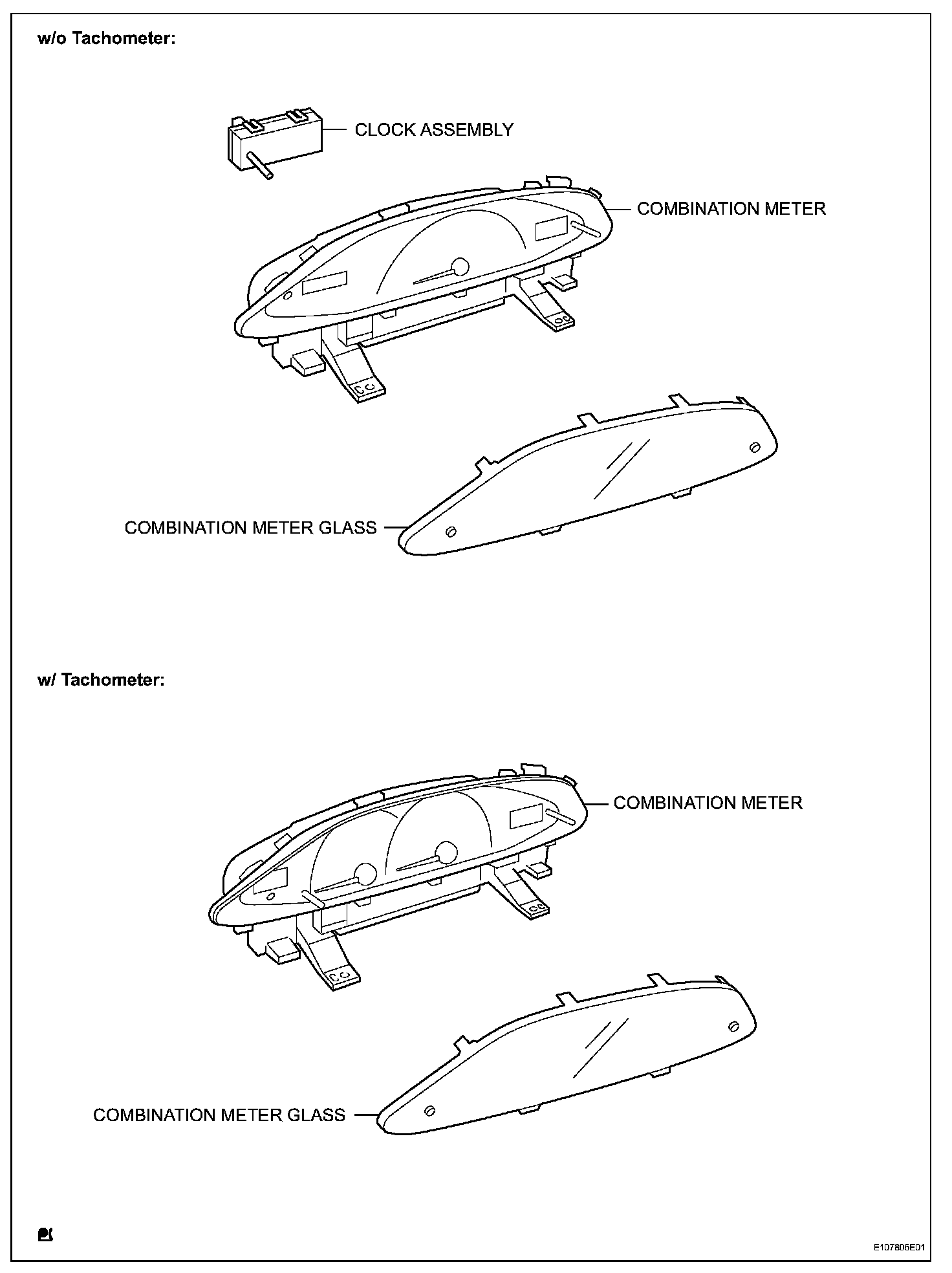 w/o Tachometer:

CLOCK ASSEMBLY

COMBINATION METER

COMBINATION METER GLASS

w/ Tachometer:

COMBINATION METER

COMBINATION METER GLASS

E107805E01