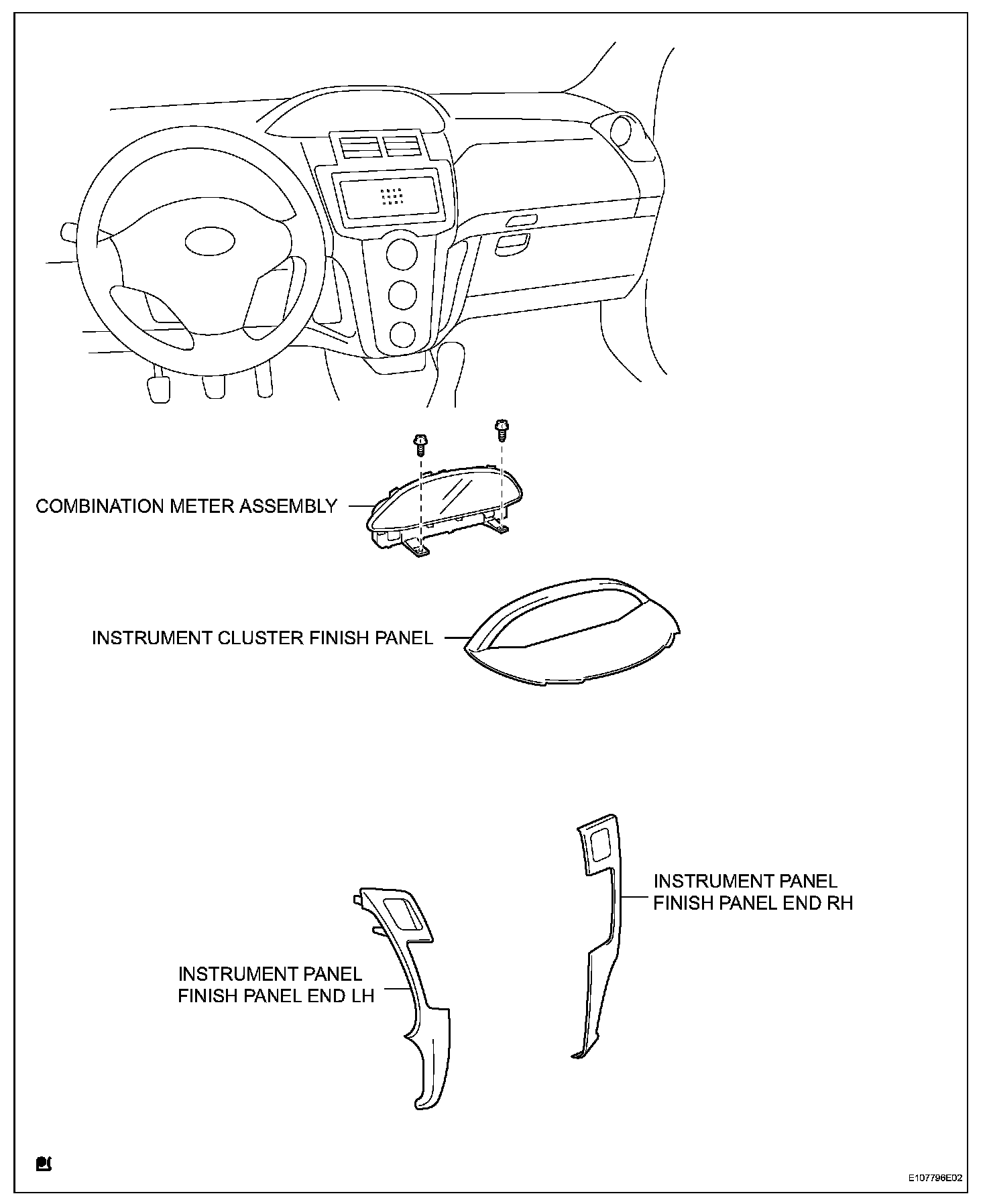 COMBINATION METER ASSEMBLY

INSTRUMENT CLUSTER FINISH PANEL

INSTRUMENT PANEL FINISH PANEL END RH

INSTRUMENT PANEL FINISH PANEL END LH

E107796E02