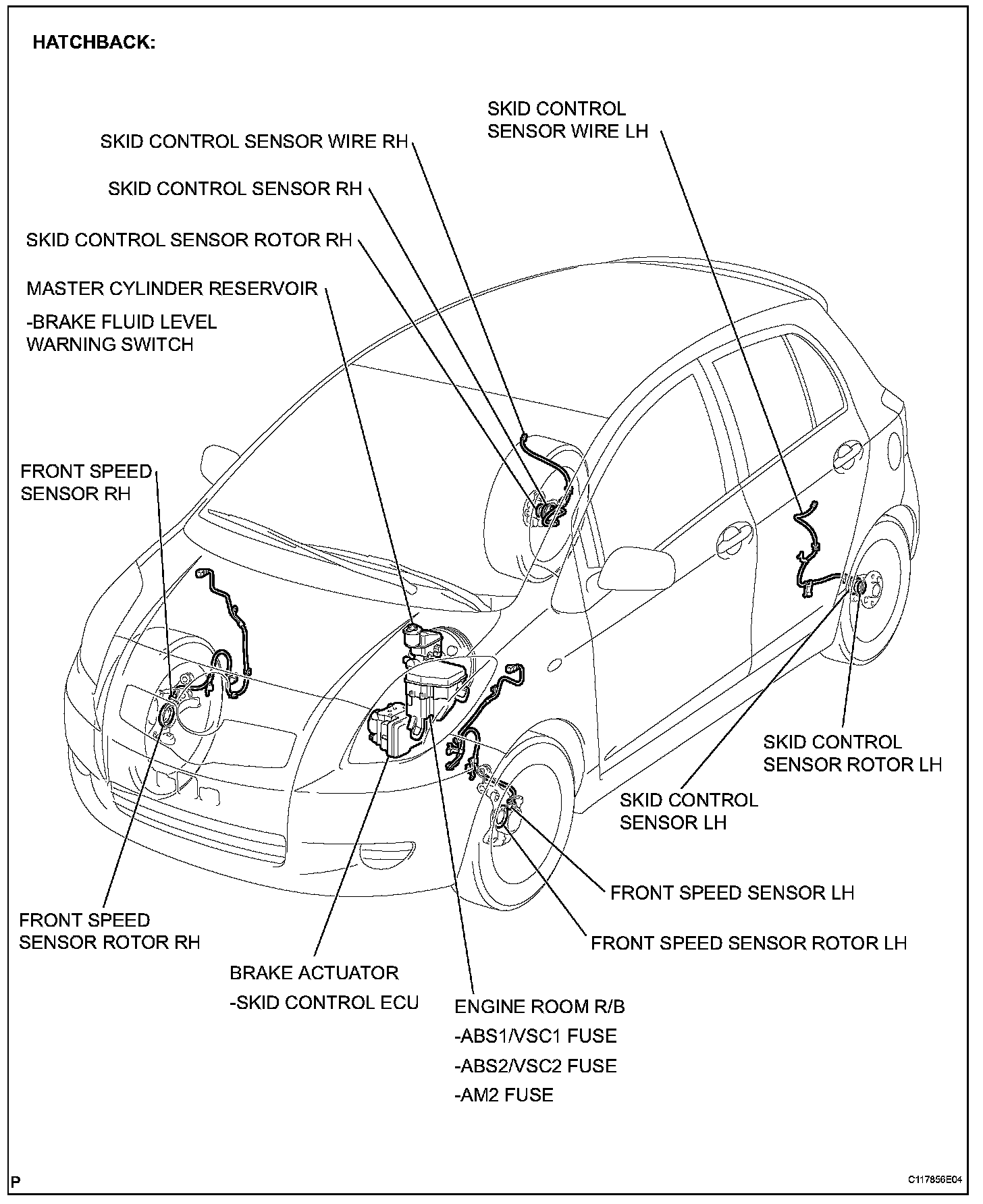 HATCHBACK:

SKID CONTROL SENSOR WIRE LH

SKID CONTROL SENSOR WIRE RH

SKID CONTROL SENSOR RH

SKID CONTROL SENSOR ROTOR RH

MASTER CYLINDER RESERVOIR
-BRAKE FLUID LEVEL WARNING SWITCH

FRONT SPEED SENSOR RH

SKID CONTROL SENSOR ROTOR LH

SKID CONTROL SENSOR LH

FRONT SPEED SENSOR LH

FRONT SPEED SENSOR ROTOR LH

FRONT SPEED SENSOR ROTOR RH

BRAKE ACTUATOR
-SKID CONTROL ECU

ENGINE ROOM R/B
-ABS1/VSC1 FUSE
-ABS2/VSC2 FUSE
-AM2 FUSE

P

C117856E04