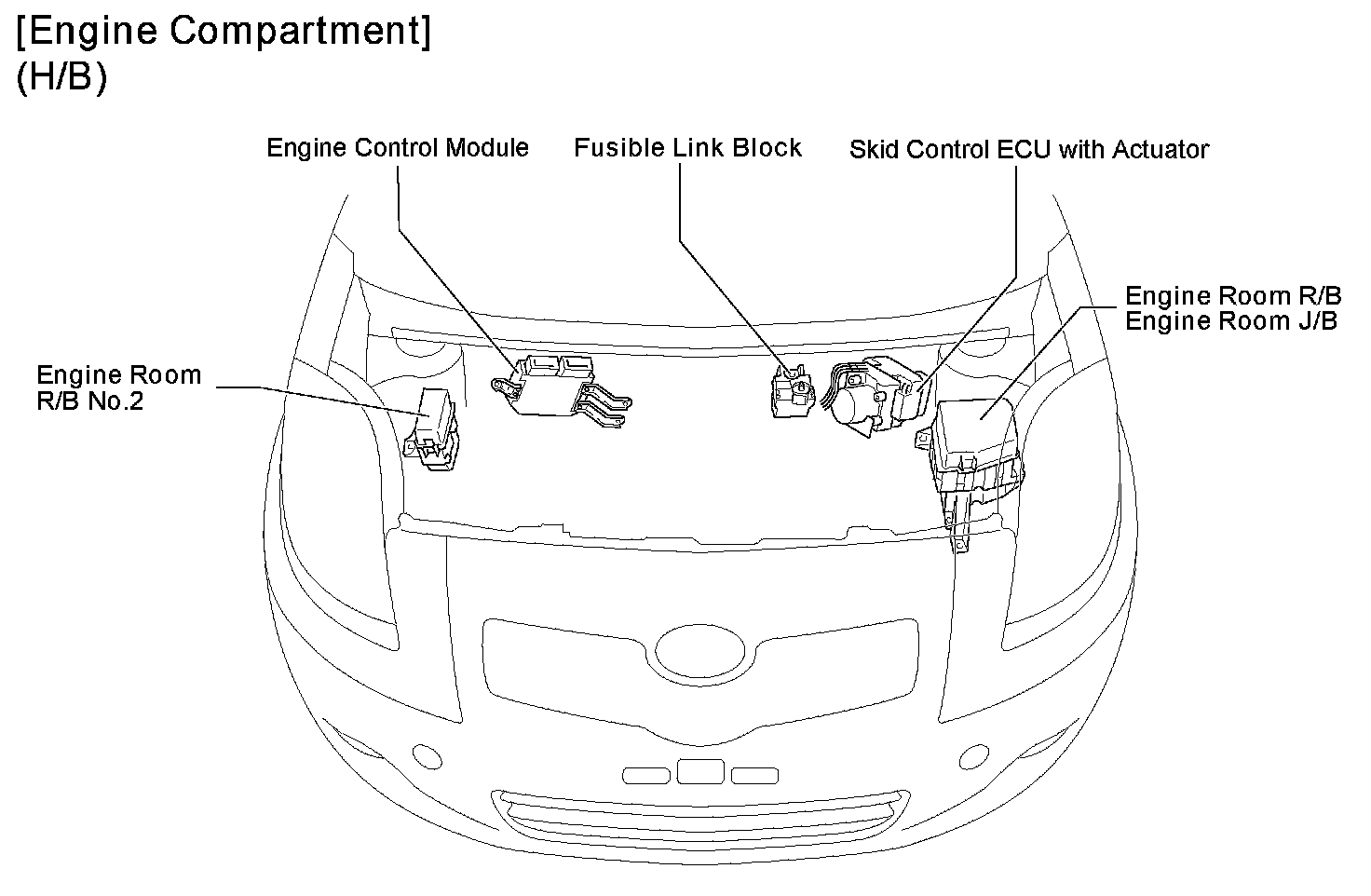 [Engine Compartment]
(H/B)

Engine Control Module

Fusible Link Block

Skid Control ECU with Actuator

Engine Room R/B
Engine Room J/B

Engine Room
R/B No.2