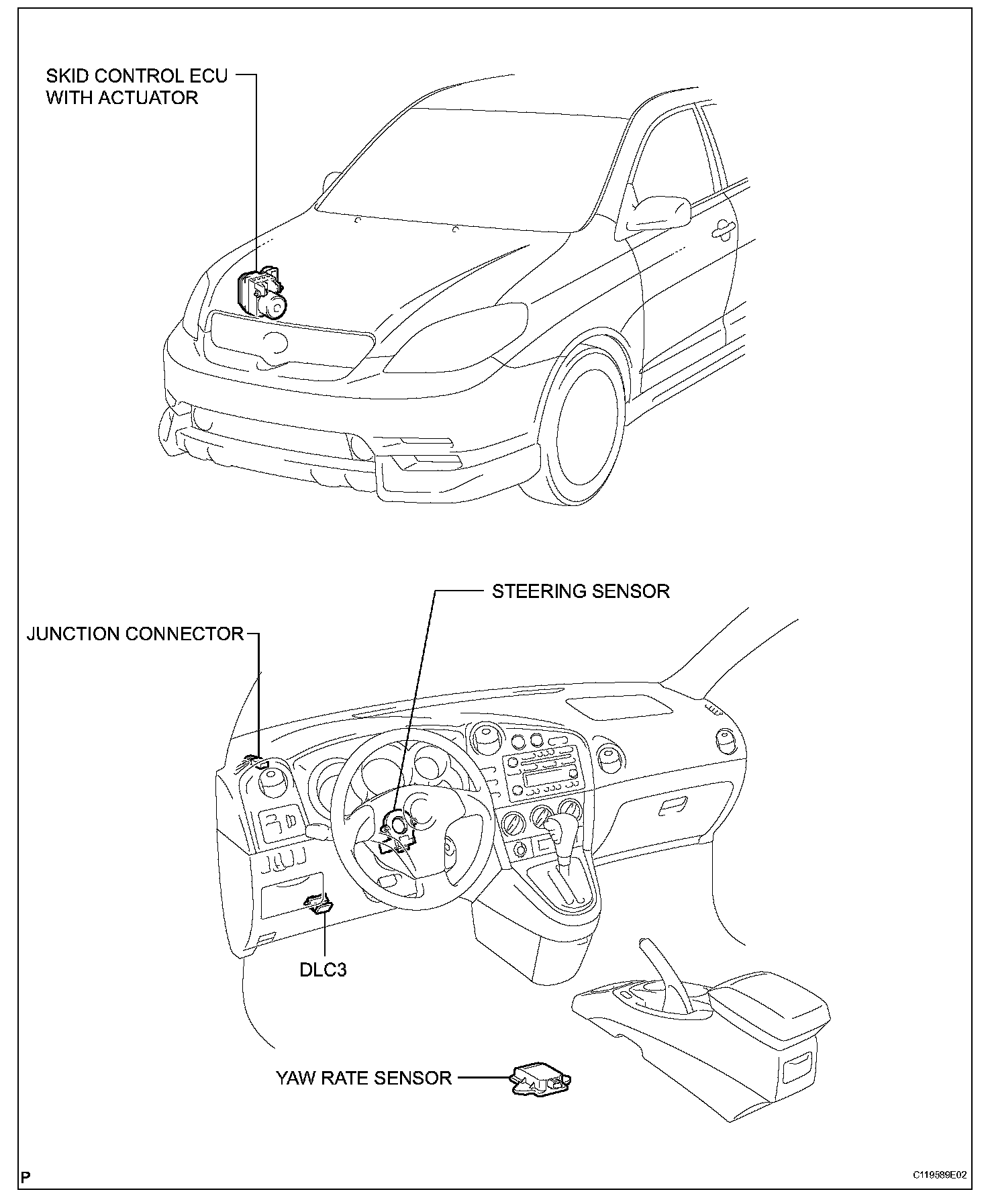 SKID CONTROL ECU WITH ACTUATOR

STEERING SENSOR

JUNCTION CONNECTOR

DLC3

YAW RATE SENSOR

P

C119589E02