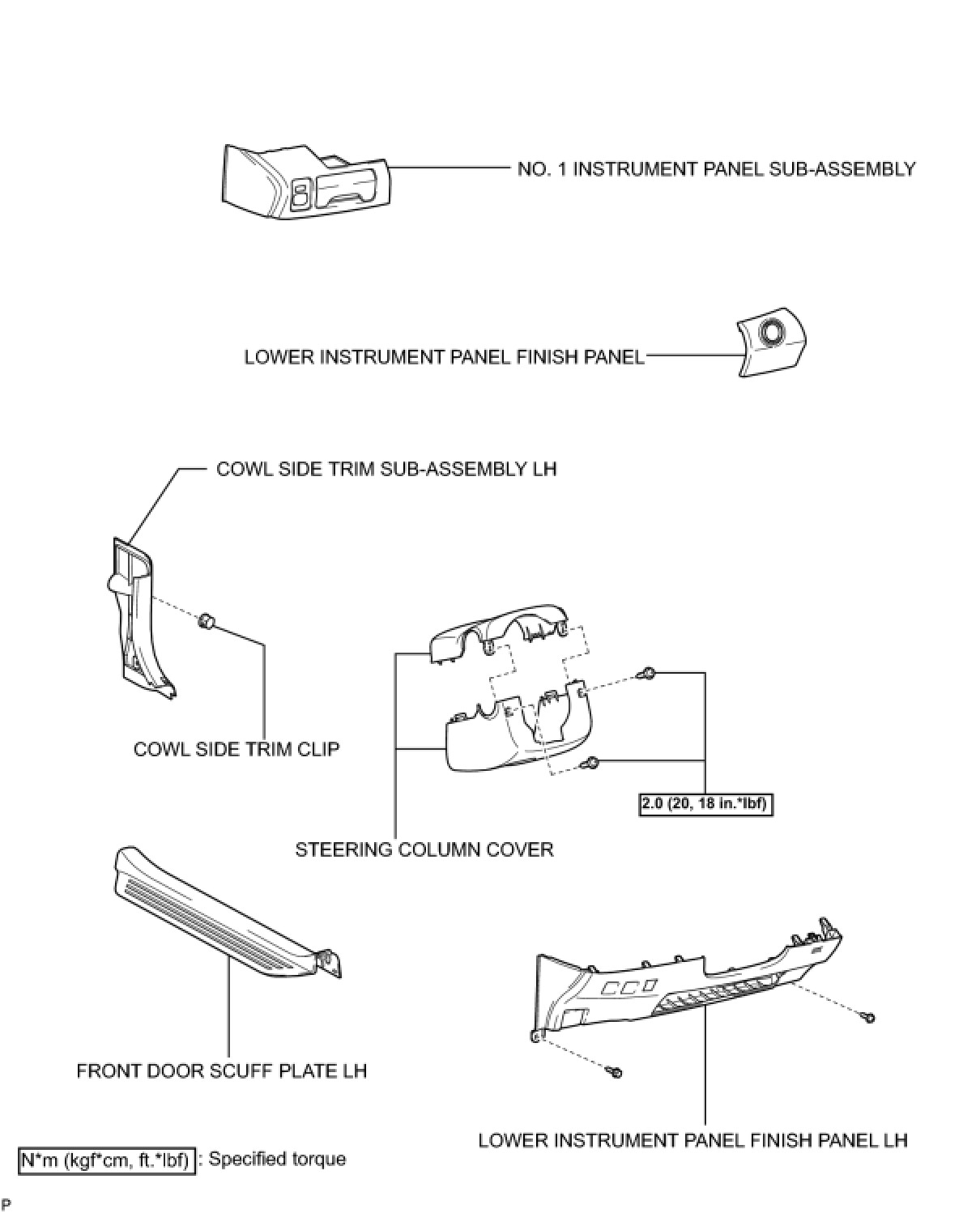 NO. 1 INSTRUMENT PANEL SUB-ASSEMBLY

LOWER INSTRUMENT PANEL FINISH PANEL

COWL SIDE TRIM SUB-ASSEMBLY LH

COWL SIDE TRIM CLIP

2.0 (20, 18 in.*lbf)

STEERING COLUMN COVER

FRONT DOOR SCUFF PLATE LH

LOWER INSTRUMENT PANEL FINISH PANEL LH

N*m (kgf*cm, ft.*lbf) : Specified torque

P