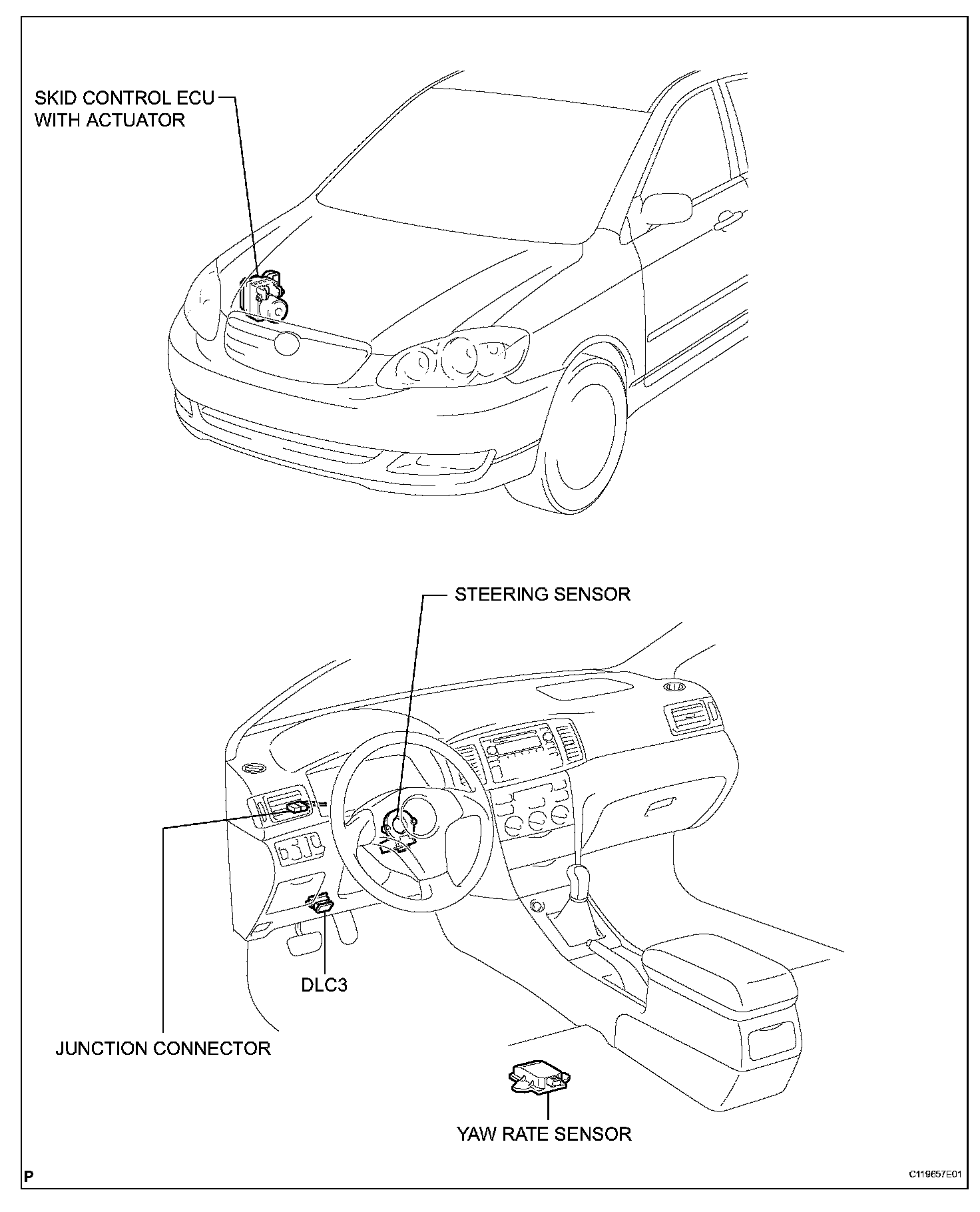 SKID CONTROL ECU
WITH ACTUATOR

STEERING SENSOR

DLC3

JUNCTION CONNECTOR

YAW RATE SENSOR

P

C119657E01