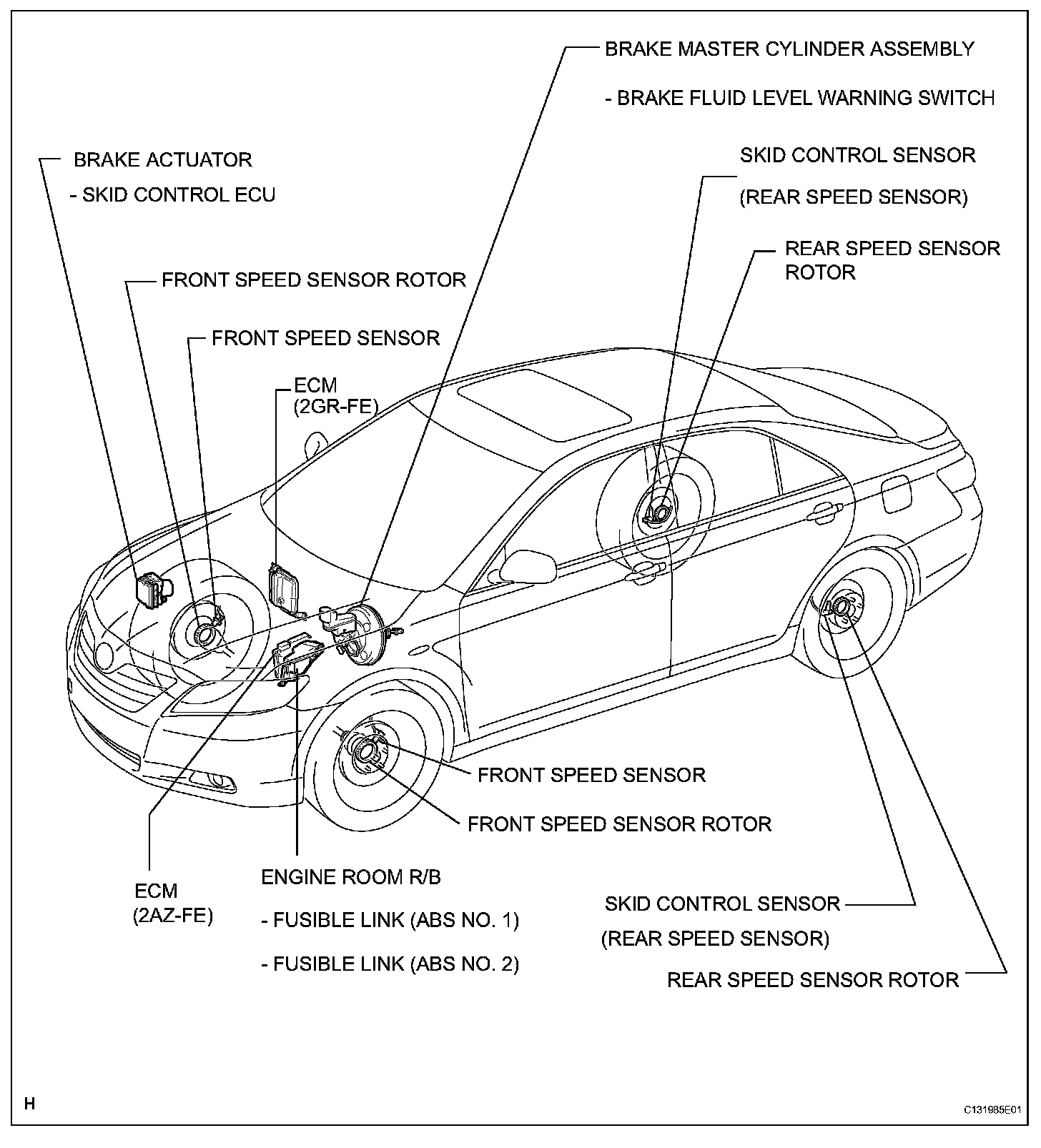 BRAKE MASTER CYLINDER ASSEMBLY

- BRAKE FLUID LEVEL WARNING SWITCH

BRAKE ACTUATOR

- SKID CONTROL ECU

SKID CONTROL SENSOR

(REAR SPEED SENSOR)

REAR SPEED SENSOR ROTOR

FRONT SPEED SENSOR ROTOR

FRONT SPEED SENSOR

ECM (2GR-FE)

FRONT SPEED SENSOR

FRONT SPEED SENSOR ROTOR

ECM (2AZ-FE)

ENGINE ROOM R/B

- FUSIBLE LINK (ABS NO. 1)

- FUSIBLE LINK (ABS NO. 2)

SKID CONTROL SENSOR

(REAR SPEED SENSOR)

REAR SPEED SENSOR ROTOR

H

C131985E01