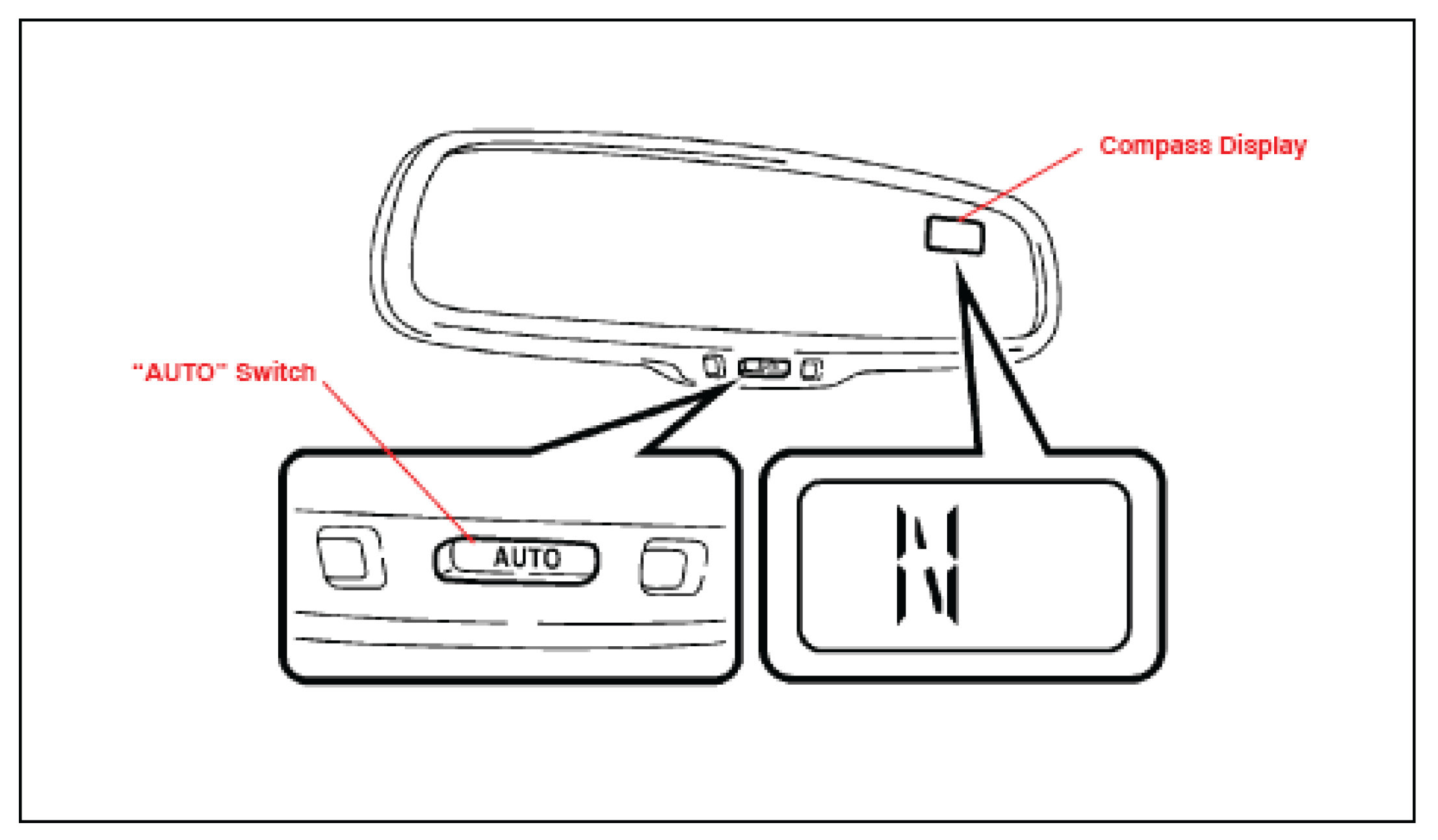 Compass Display

"AUTO" Switch

AUTO

N