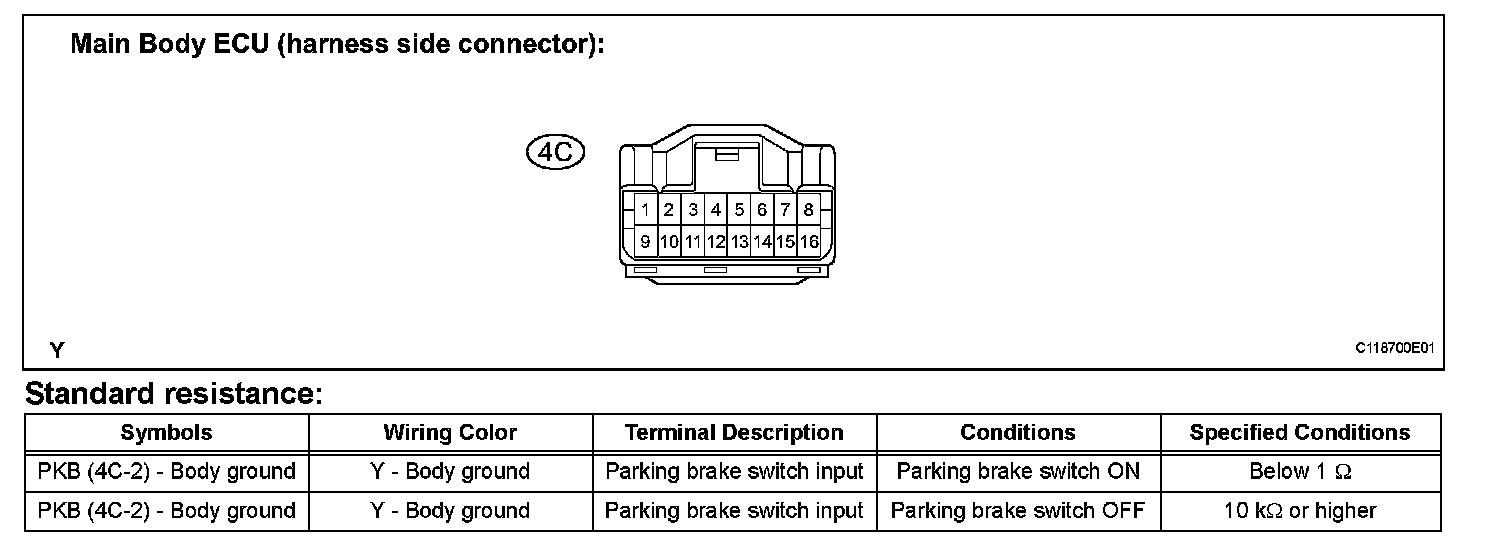 Main Body ECU (harness side connector):

4C

1 2 3 4 5 6 7 8
9 10 11 12 13 14 15 16

Y

C118700E01

Standard resistance:

| Symbols | Wiring Color | Terminal Description | Conditions | Specified Conditions |
|---|---|---|---|---|
| PKB (4C-2) - Body ground | Y - Body ground | Parking brake switch input | Parking brake switch ON | Below 1 $\Omega$ |
| PKB (4C-2) - Body ground | Y - Body ground | Parking brake switch input | Parking brake switch OFF | 10 k$\Omega$ or higher |