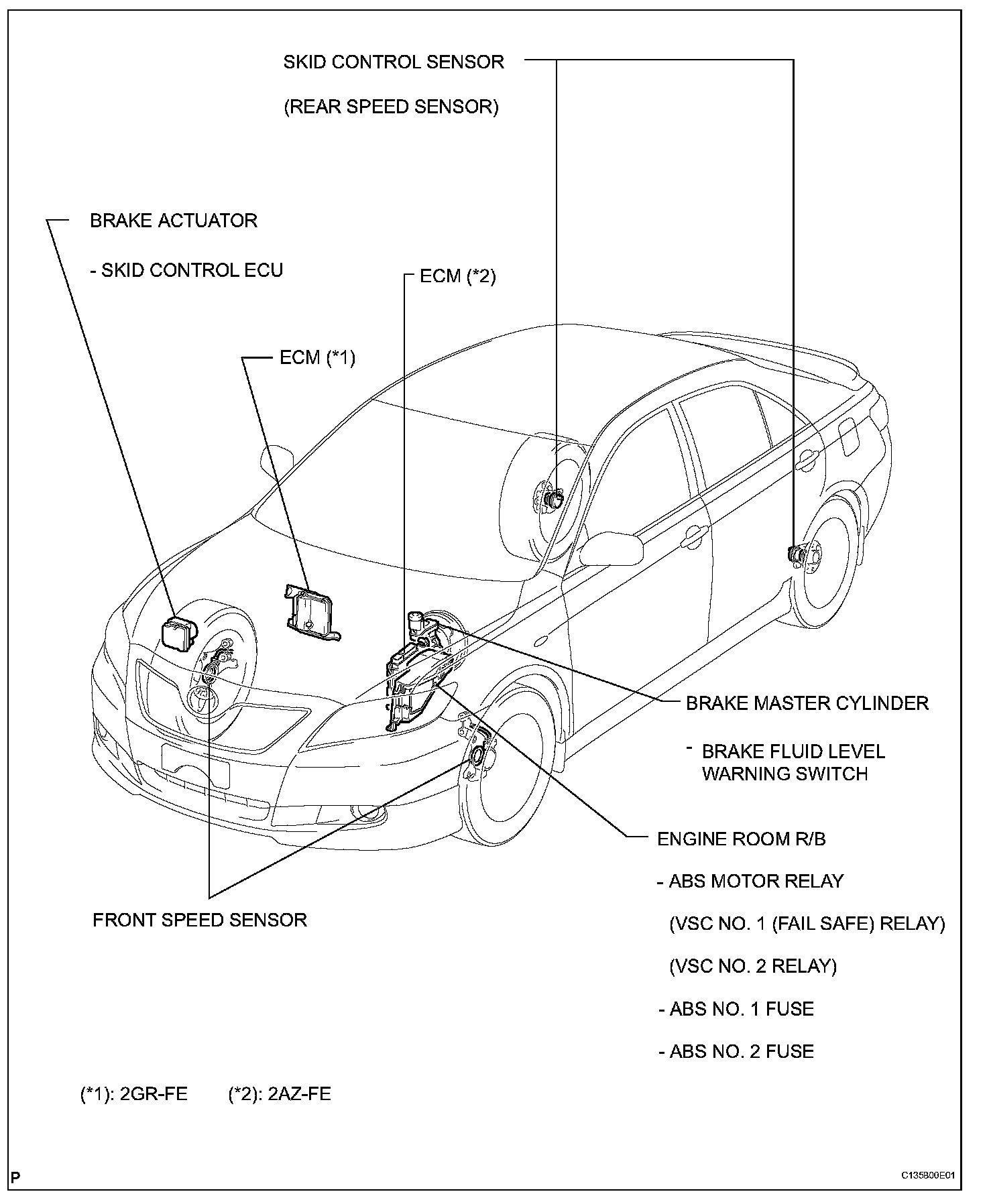 SKID CONTROL SENSOR

(REAR SPEED SENSOR)

BRAKE ACTUATOR

- SKID CONTROL ECU

ECM (*2)

ECM (*1)

BRAKE MASTER CYLINDER

- BRAKE FLUID LEVEL WARNING SWITCH

ENGINE ROOM R/B

- ABS MOTOR RELAY

(VSC NO. 1 (FAIL SAFE) RELAY)

(VSC NO. 2 RELAY)

- ABS NO. 1 FUSE

- ABS NO. 2 FUSE

FRONT SPEED SENSOR

(*1): 2GR-FE (*2): 2AZ-FE

P

C135800E01