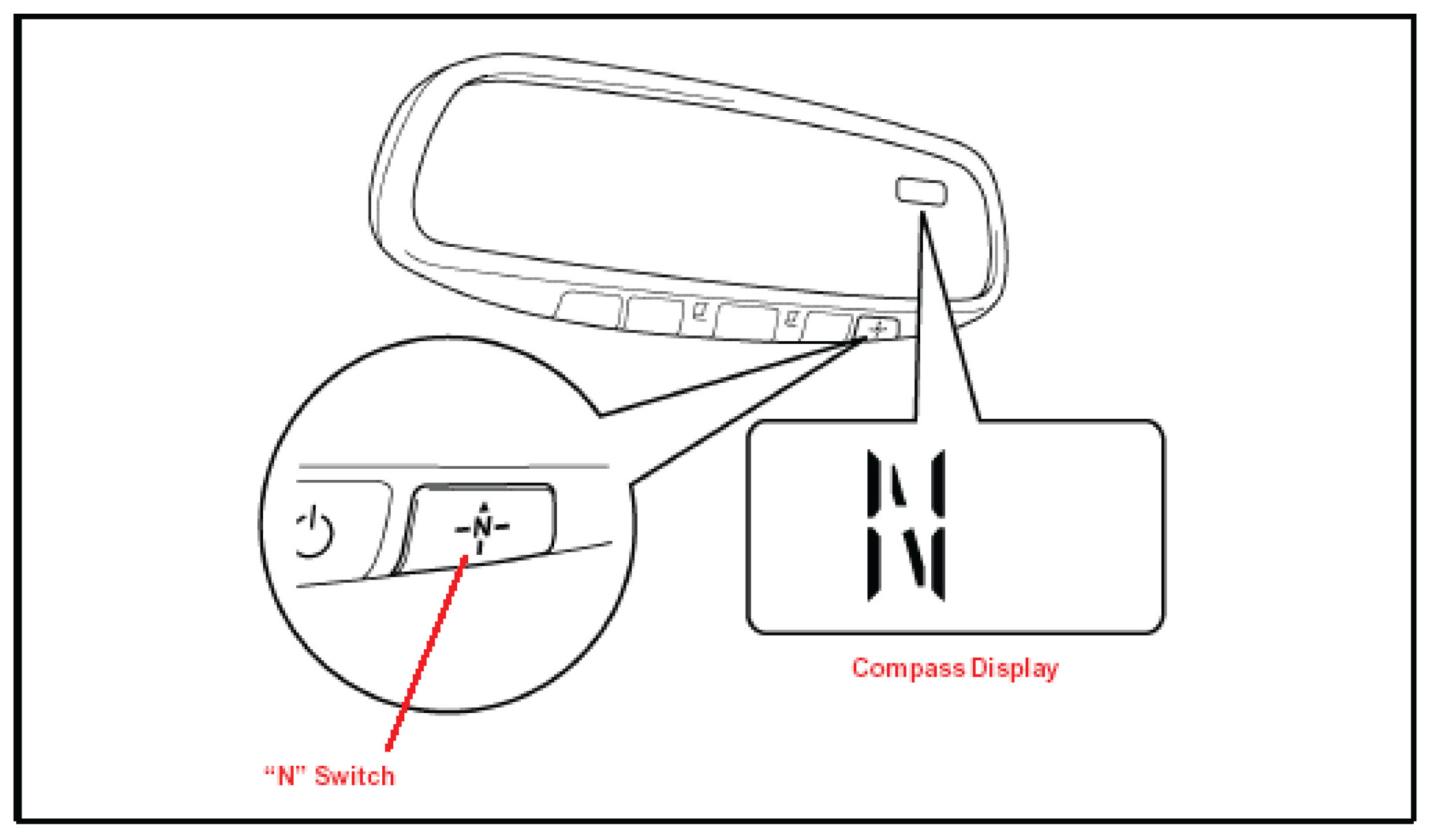 N

N

Compass Display

"N" Switch