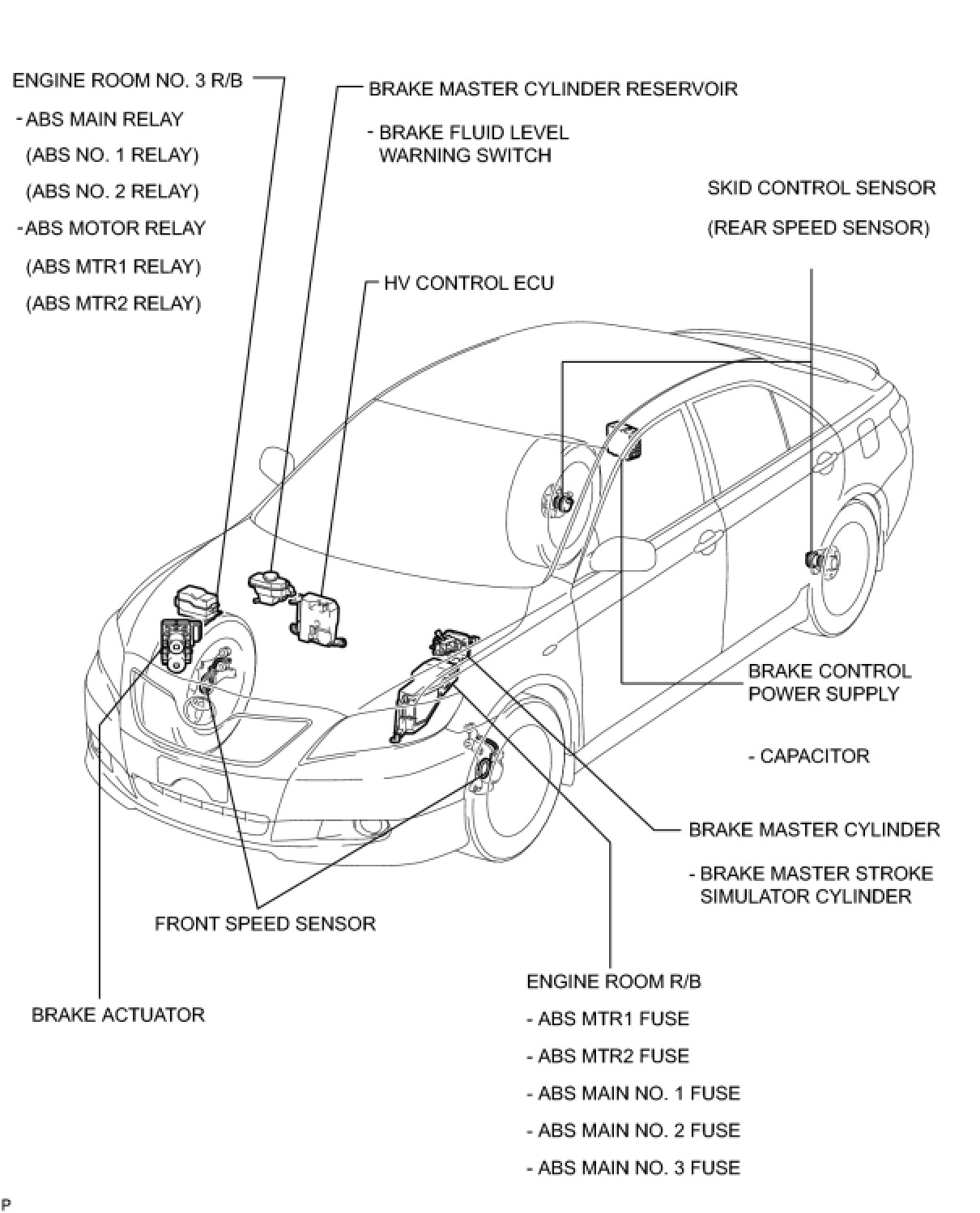 ENGINE ROOM NO. 3 R/B

- ABS MAIN RELAY

(ABS NO. 1 RELAY)

(ABS NO. 2 RELAY)

- ABS MOTOR RELAY

(ABS MTR1 RELAY)

(ABS MTR2 RELAY)

BRAKE MASTER CYLINDER RESERVOIR

- BRAKE FLUID LEVEL WARNING SWITCH

HV CONTROL ECU

SKID CONTROL SENSOR

(REAR SPEED SENSOR)

BRAKE CONTROL POWER SUPPLY

- CAPACITOR

BRAKE MASTER CYLINDER

- BRAKE MASTER STROKE SIMULATOR CYLINDER

FRONT SPEED SENSOR

BRAKE ACTUATOR

ENGINE ROOM R/B

- ABS MTR1 FUSE

- ABS MTR2 FUSE

- ABS MAIN NO. 1 FUSE

- ABS MAIN NO. 2 FUSE

- ABS MAIN NO. 3 FUSE

P