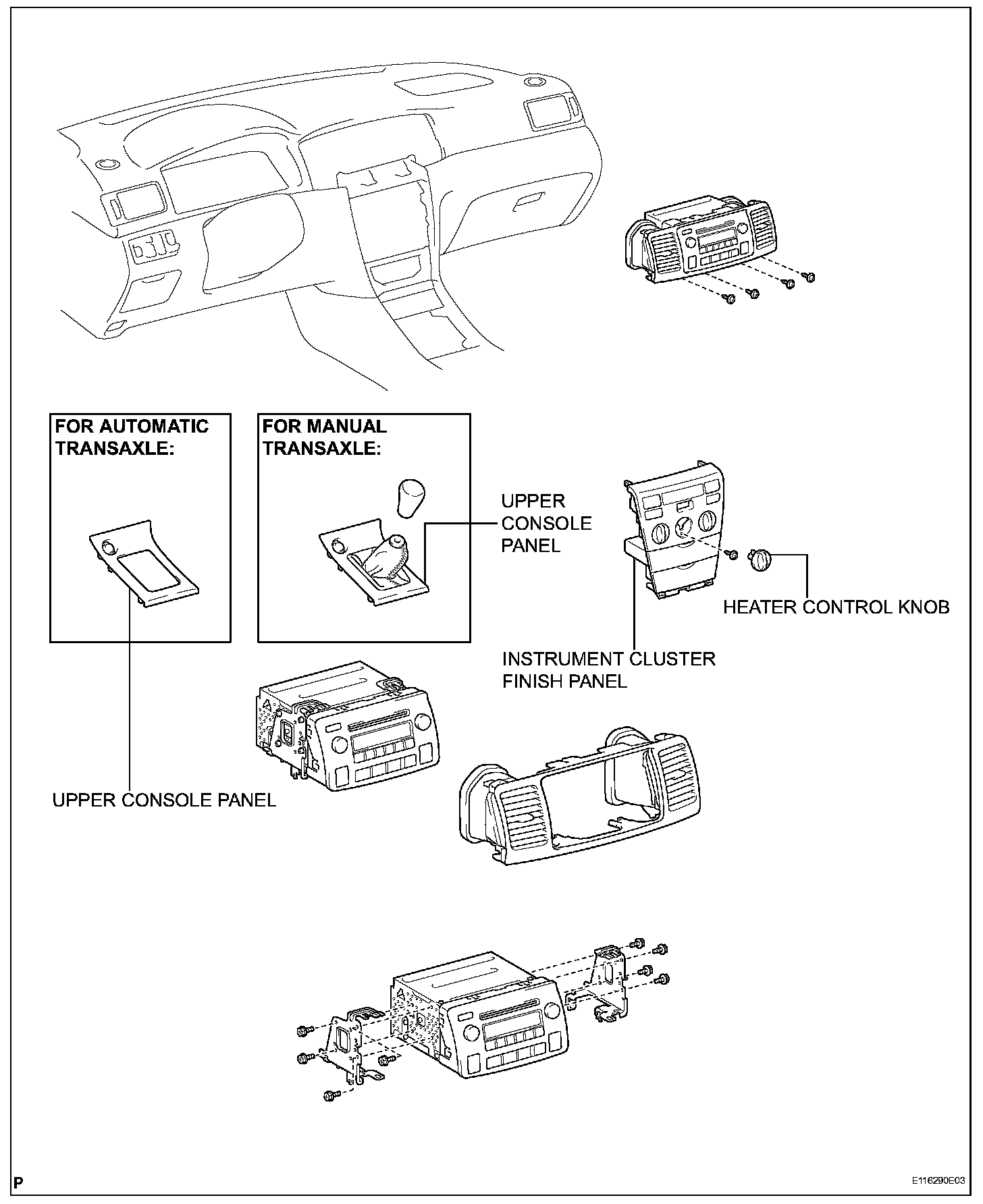 FOR AUTOMATIC TRANSAXLE:

FOR MANUAL TRANSAXLE:

UPPER CONSOLE PANEL

HEATER CONTROL KNOB

INSTRUMENT CLUSTER FINISH PANEL

UPPER CONSOLE PANEL

P

E116290E03