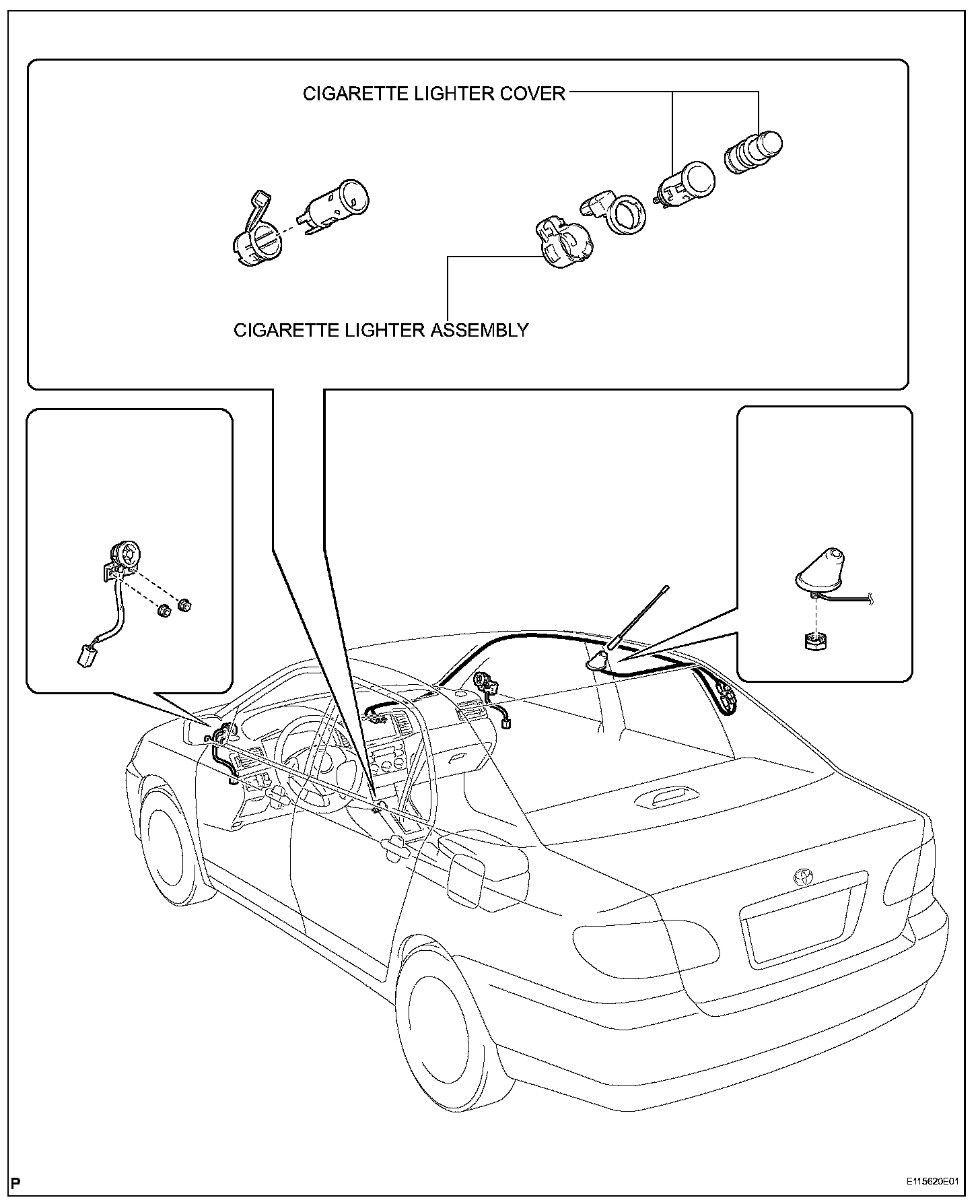 CIGARETTE LIGHTER COVER

CIGARETTE LIGHTER ASSEMBLY

P

E115620E01