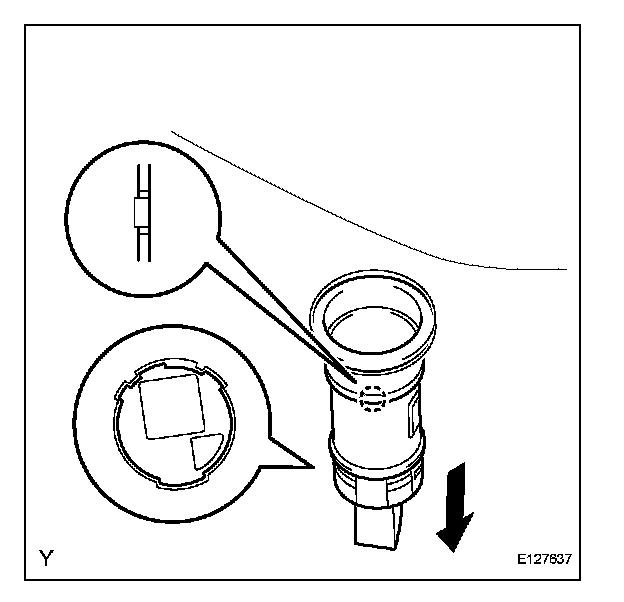 Y

E127637