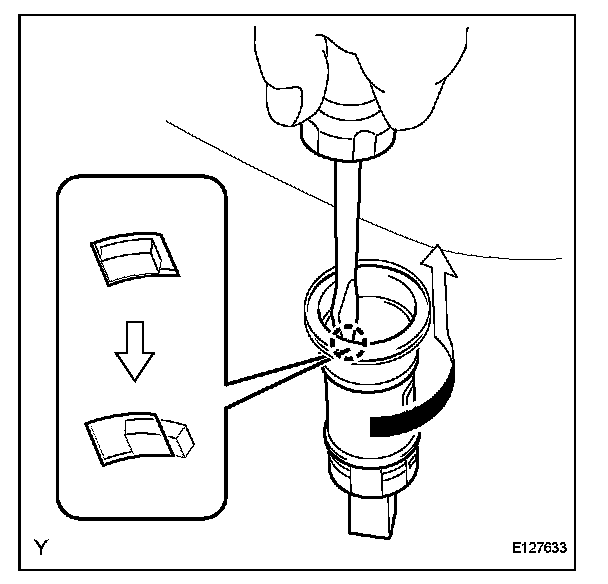 Y

E127633