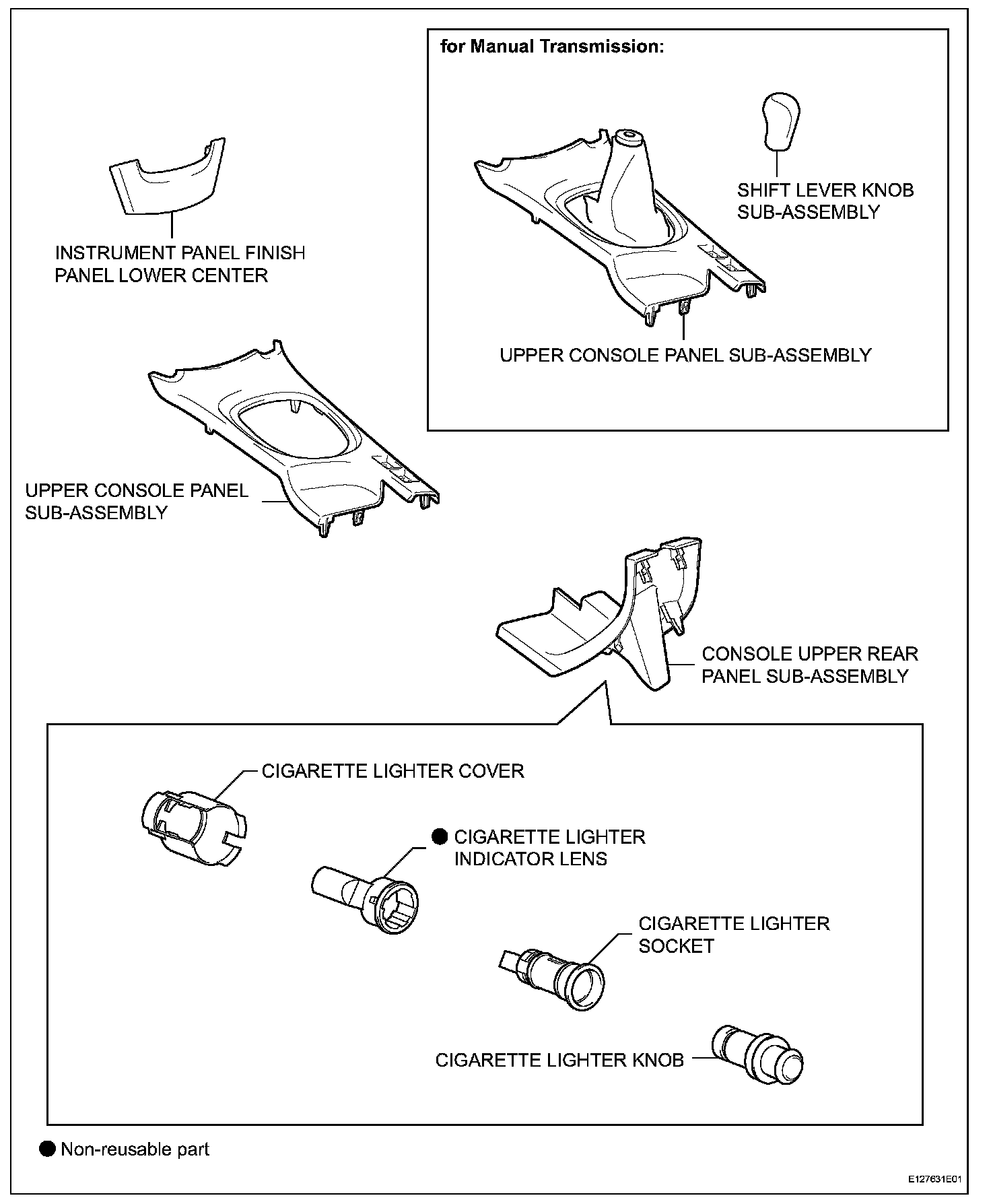 for Manual Transmission:

SHIFT LEVER KNOB SUB-ASSEMBLY

UPPER CONSOLE PANEL SUB-ASSEMBLY

INSTRUMENT PANEL FINISH PANEL LOWER CENTER

UPPER CONSOLE PANEL SUB-ASSEMBLY

CONSOLE UPPER REAR PANEL SUB-ASSEMBLY

CIGARETTE LIGHTER COVER

● CIGARETTE LIGHTER INDICATOR LENS

CIGARETTE LIGHTER SOCKET

CIGARETTE LIGHTER KNOB

● Non-reusable part

E127631E01