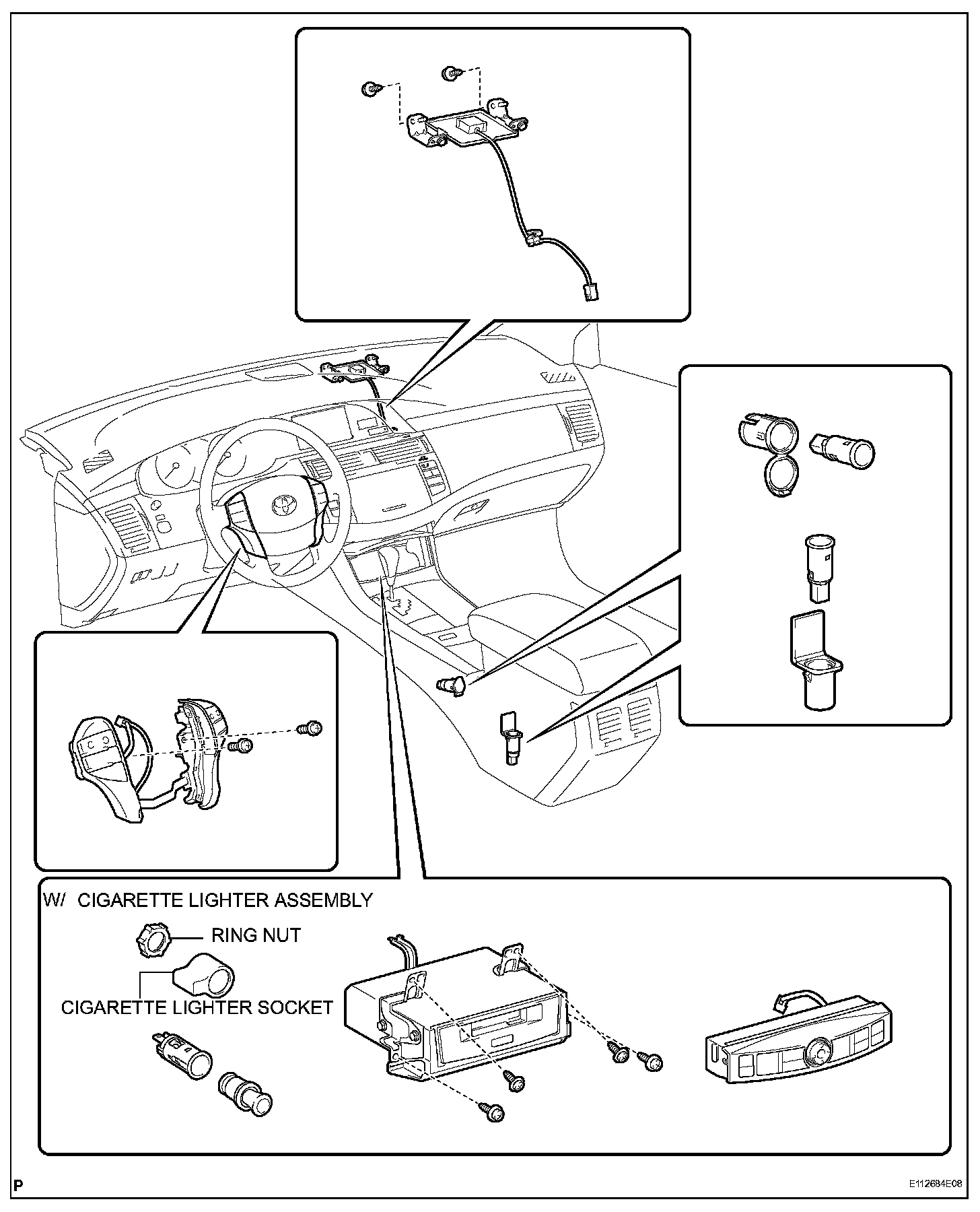 W/ CIGARETTE LIGHTER ASSEMBLY

RING NUT

CIGARETTE LIGHTER SOCKET

P

E112684E08