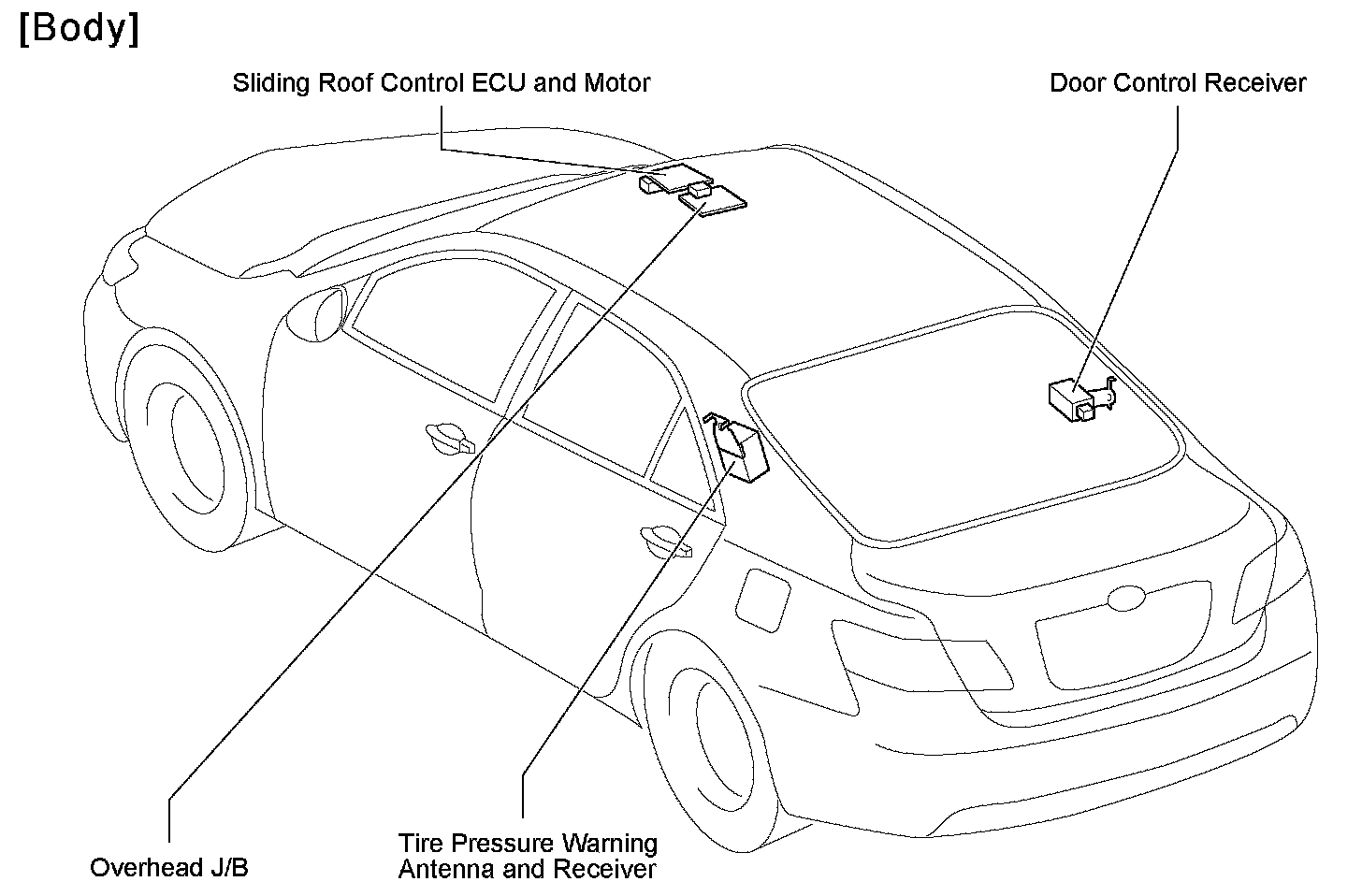 [Body]

Sliding Roof Control ECU and Motor

Door Control Receiver

Overhead J/B

Tire Pressure Warning Antenna and Receiver