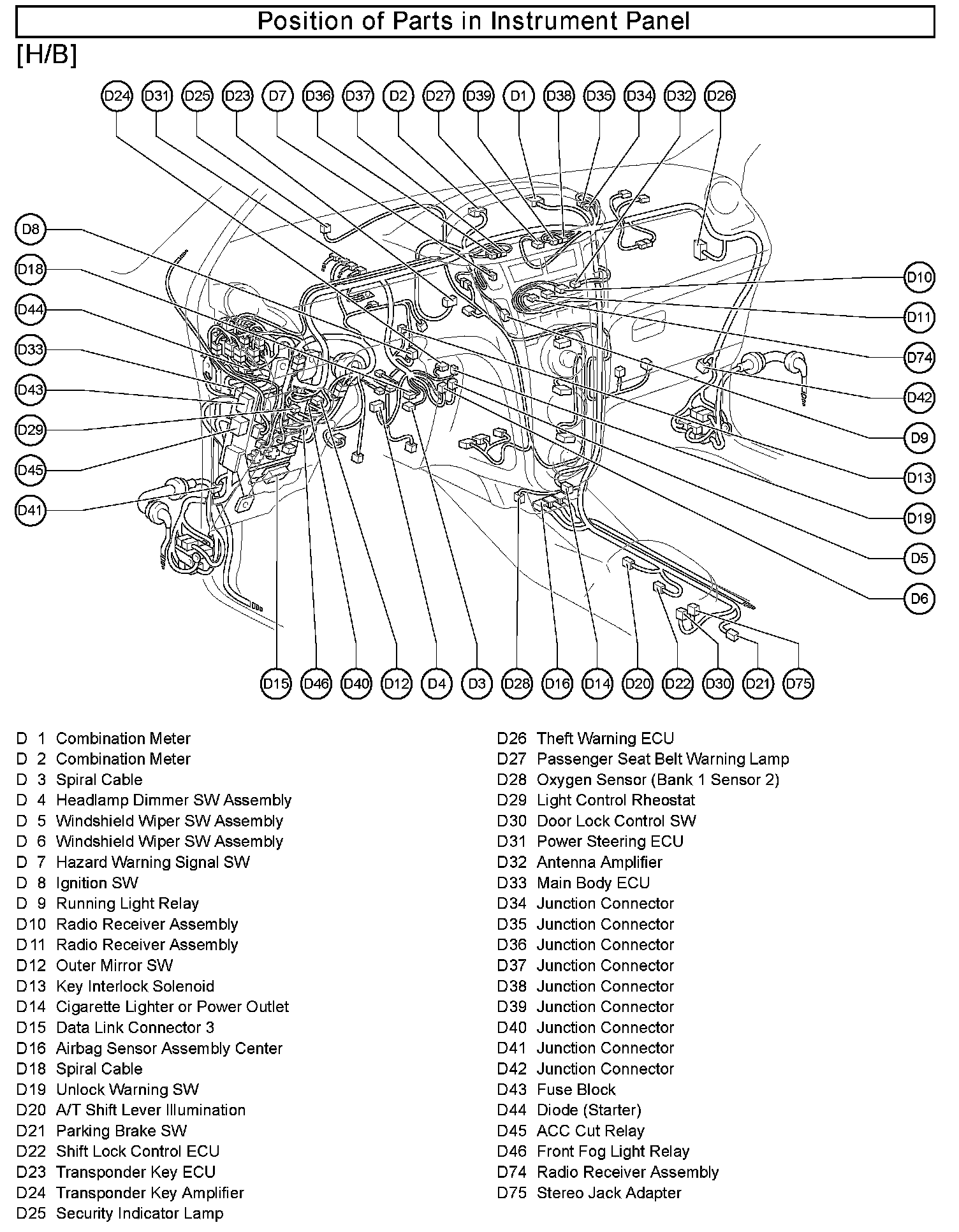 Position of Parts in Instrument Panel

[H/B]

D24 D31 D25 D23 D7 D36 D37 D2 D27 D39 D1 D38 D35 D34 D32 D26

D8
D18
D44
D33
D43
D29
D45
D41

D10
D11
D74
D42
D9
D13
D19
D5
D6

D15 D46 D40 D12 D4 D3 D28 D16 D14 D20 D22 D30 D21 D75

D 1 Combination Meter
D 2 Combination Meter
D 3 Spiral Cable
D 4 Headlamp Dimmer SW Assembly
D 5 Windshield Wiper SW Assembly
D 6 Windshield Wiper SW Assembly
D 7 Hazard Warning Signal SW
D 8 Ignition SW
D 9 Running Light Relay
D10 Radio Receiver Assembly
D11 Radio Receiver Assembly
D12 Outer Mirror SW
D13 Key Interlock Solenoid
D14 Cigarette Lighter or Power Outlet
D15 Data Link Connector 3
D16 Airbag Sensor Assembly Center
D18 Spiral Cable
D19 Unlock Warning SW
D20 A/T Shift Lever Illumination
D21 Parking Brake SW
D22 Shift Lock Control ECU
D23 Transponder Key ECU
D24 Transponder Key Amplifier
D25 Security Indicator Lamp

D26 Theft Warning ECU
D27 Passenger Seat Belt Warning Lamp
D28 Oxygen Sensor (Bank 1 Sensor 2)
D29 Light Control Rheostat
D30 Door Lock Control SW
D31 Power Steering ECU
D32 Antenna Amplifier
D33 Main Body ECU
D34 Junction Connector
D35 Junction Connector
D36 Junction Connector
D37 Junction Connector
D38 Junction Connector
D39 Junction Connector
D40 Junction Connector
D41 Junction Connector
D42 Junction Connector
D43 Fuse Block
D44 Diode (Starter)
D45 ACC Cut Relay
D46 Front Fog Light Relay
D74 Radio Receiver Assembly
D75 Stereo Jack Adapter