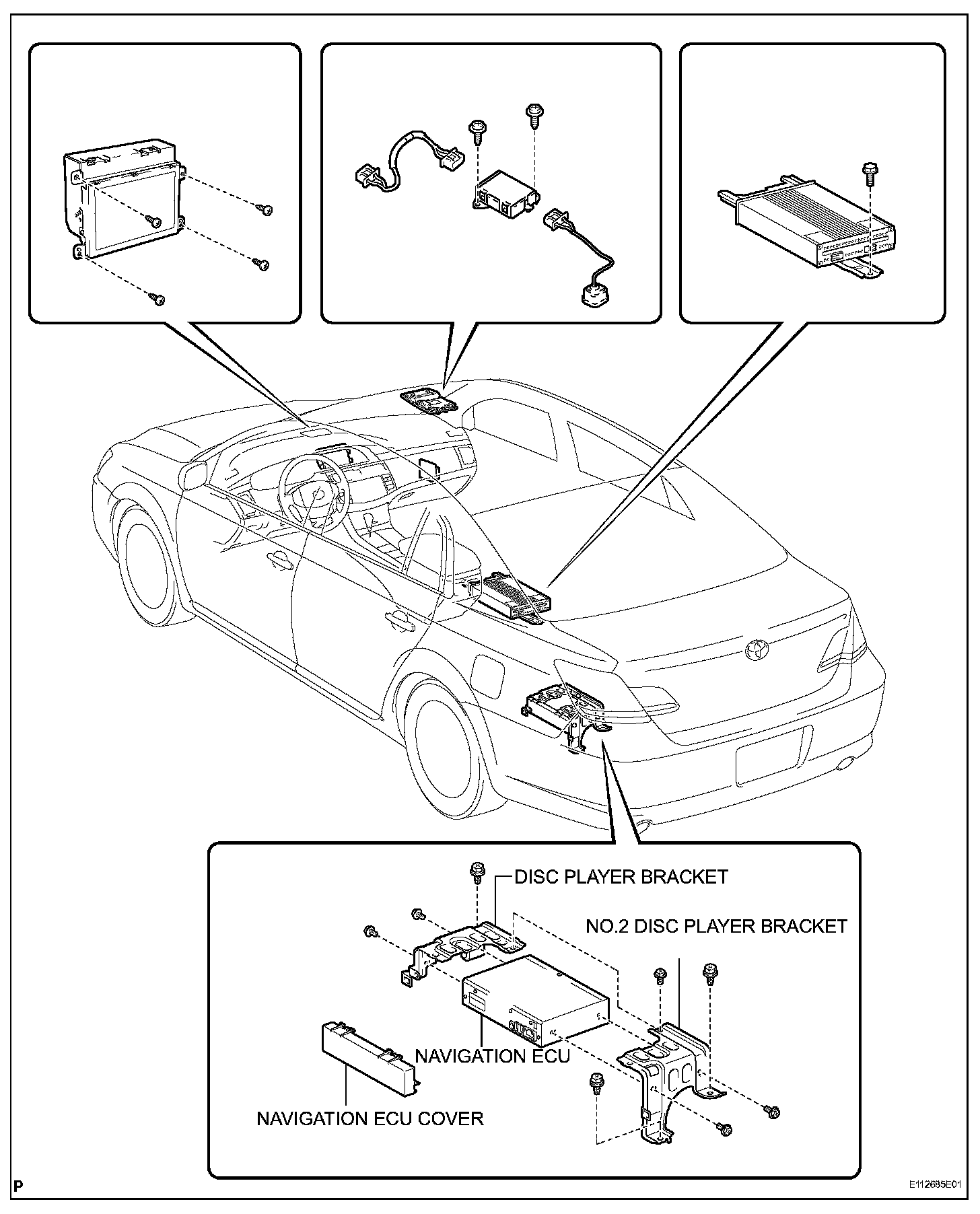 DISC PLAYER BRACKET
NO.2 DISC PLAYER BRACKET
NAVIGATION ECU
NAVIGATION ECU COVER
P
E112685E01