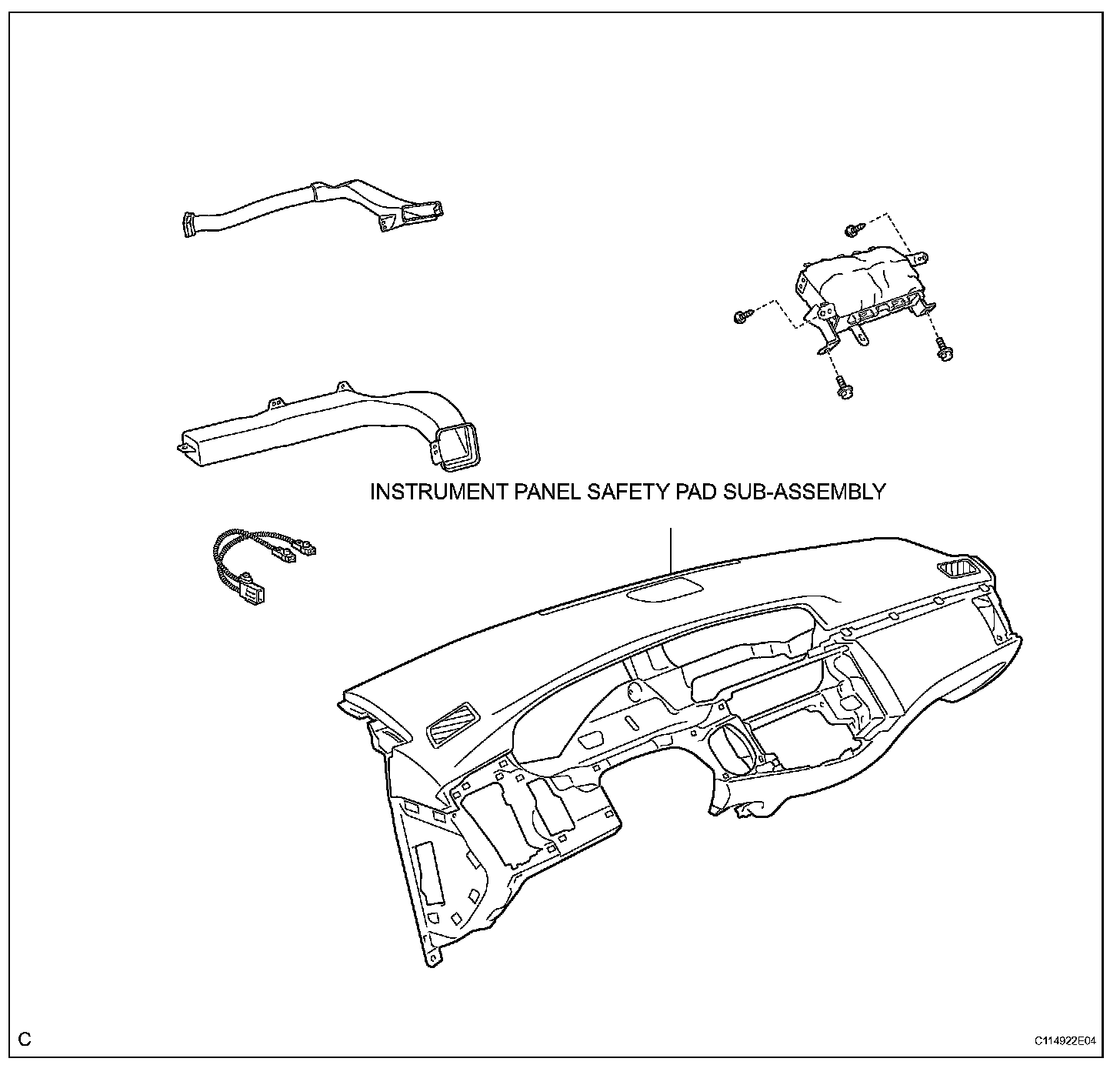 INSTRUMENT PANEL SAFETY PAD SUB-ASSEMBLY

C

C114922E04