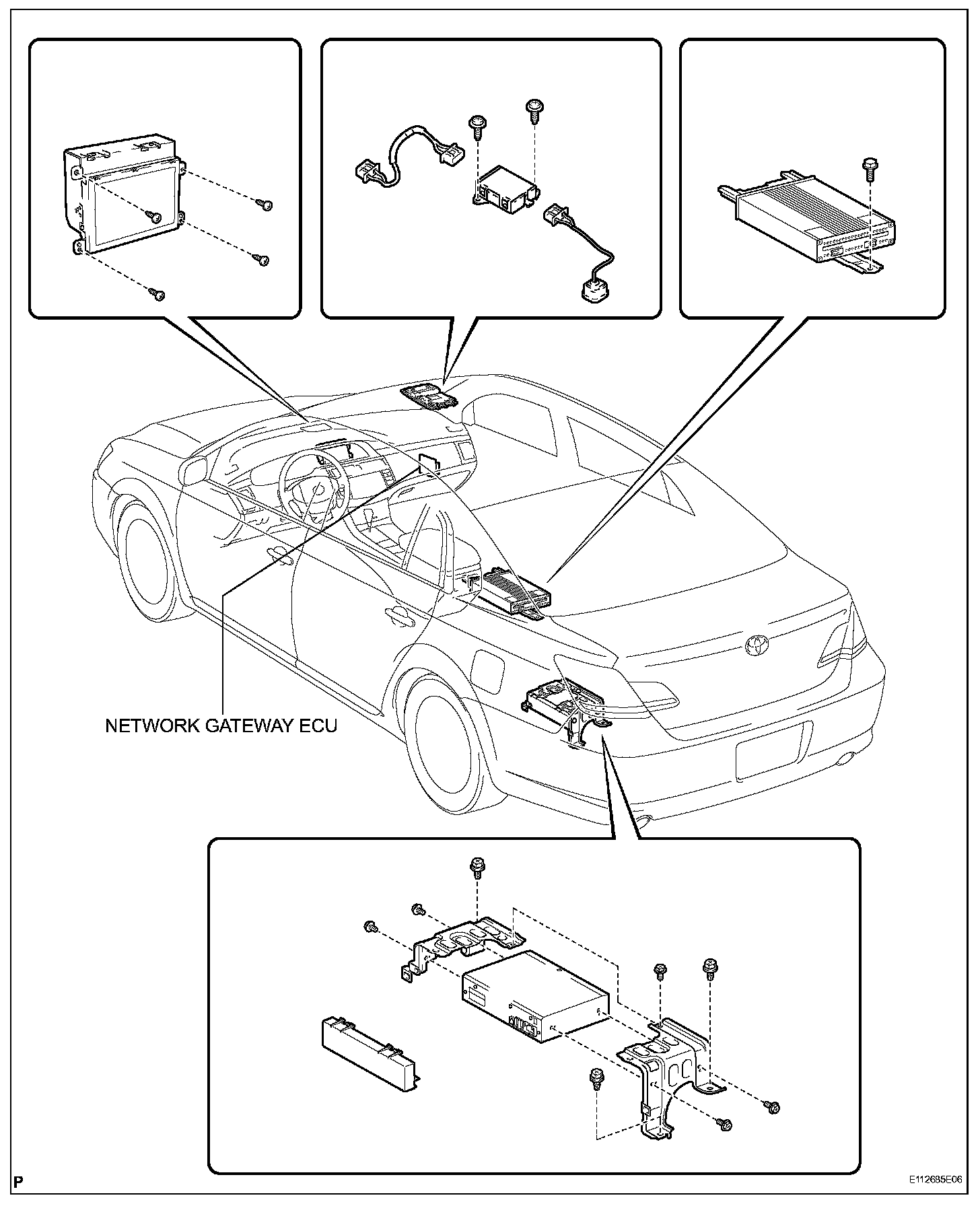 NETWORK GATEWAY ECU

P

E112685E06