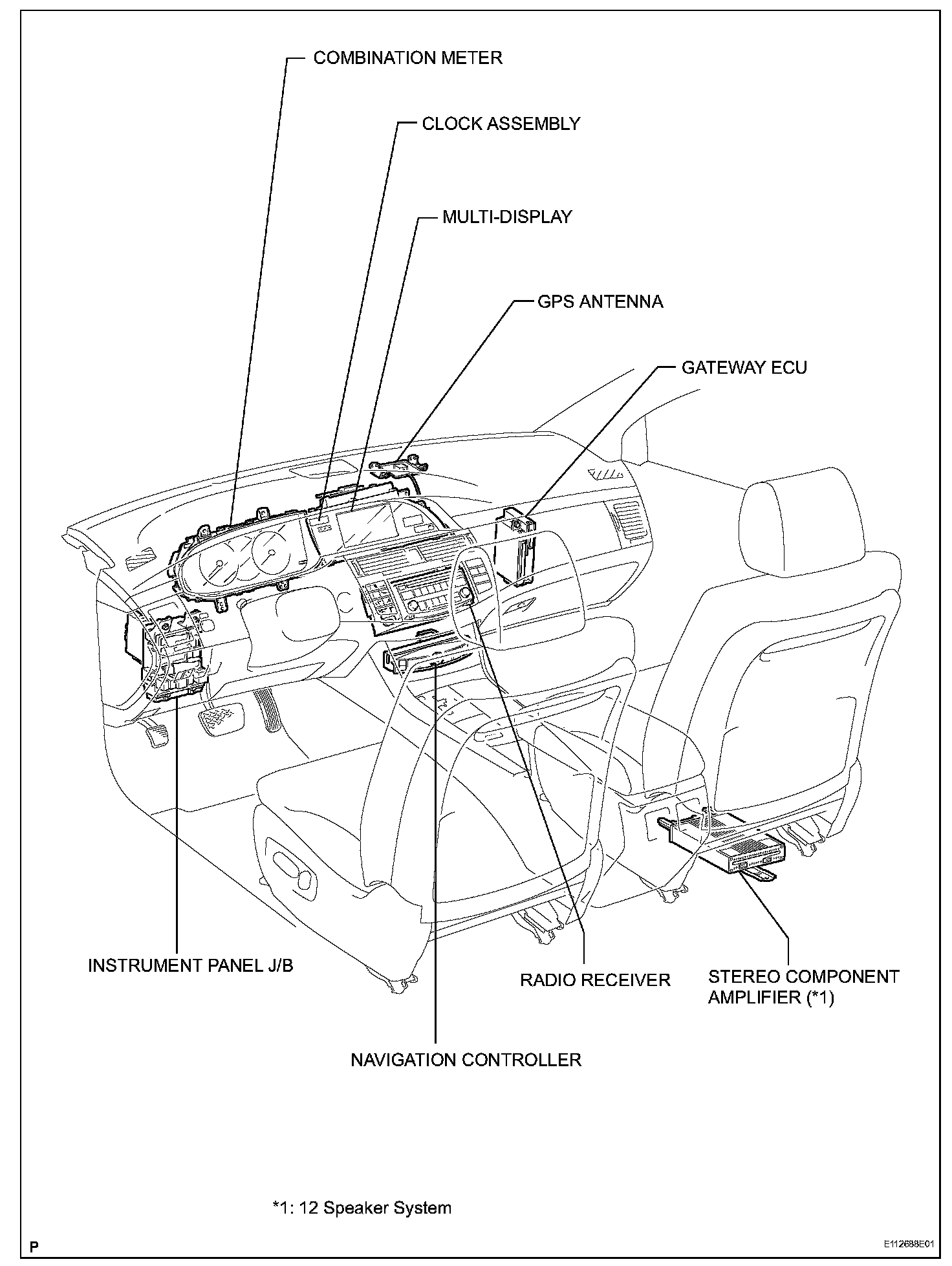 COMBINATION METER

CLOCK ASSEMBLY

MULTI-DISPLAY

GPS ANTENNA

GATEWAY ECU

INSTRUMENT PANEL J/B

RADIO RECEIVER

STEREO COMPONENT AMPLIFIER (*1)

NAVIGATION CONTROLLER

*1: 12 Speaker System

P

E112688E01