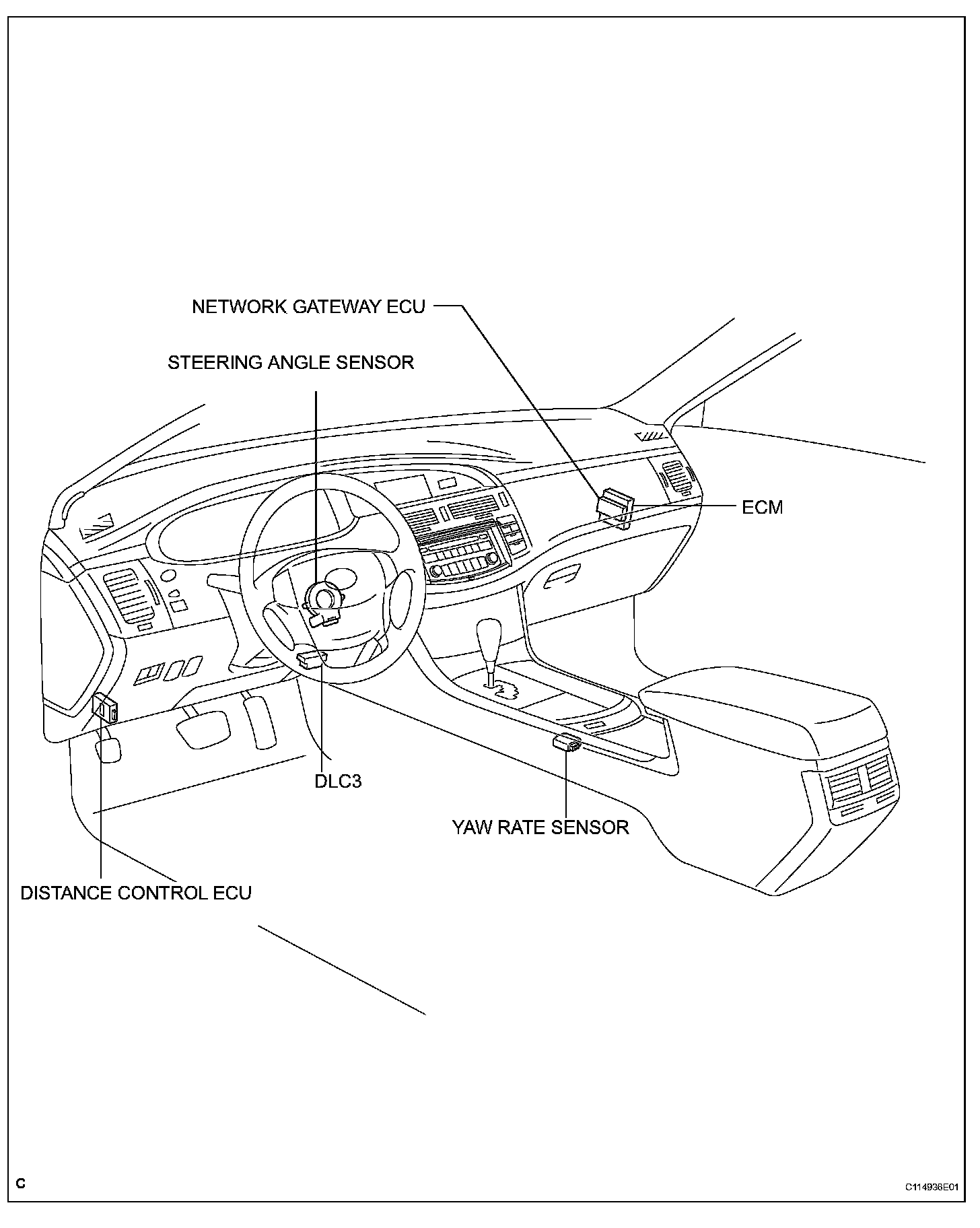 NETWORK GATEWAY ECU

STEERING ANGLE SENSOR

ECM

DLC3

YAW RATE SENSOR

DISTANCE CONTROL ECU

C

C114936E01