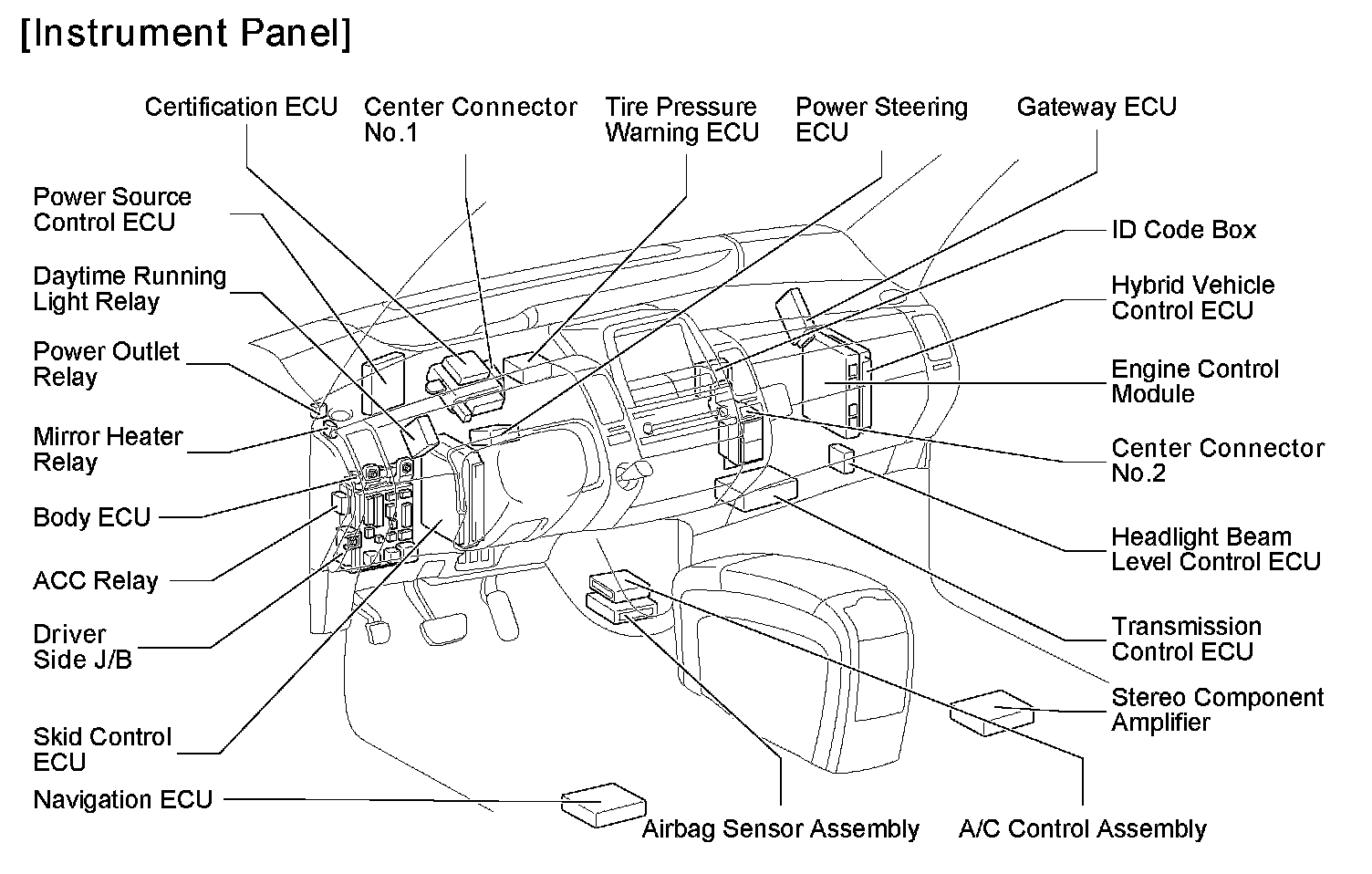 [Instrument Panel]

Certification ECU

Center Connector No.1

Tire Pressure Warning ECU

Power Steering ECU

Gateway ECU

Power Source Control ECU

Daytime Running Light Relay

Power Outlet Relay

Mirror Heater Relay

Body ECU

ACC Relay

Driver Side J/B

Skid Control ECU

Navigation ECU

ID Code Box

Hybrid Vehicle Control ECU

Engine Control Module

Center Connector No.2

Headlight Beam Level Control ECU

Transmission Control ECU

Stereo Component Amplifier

Airbag Sensor Assembly

A/C Control Assembly