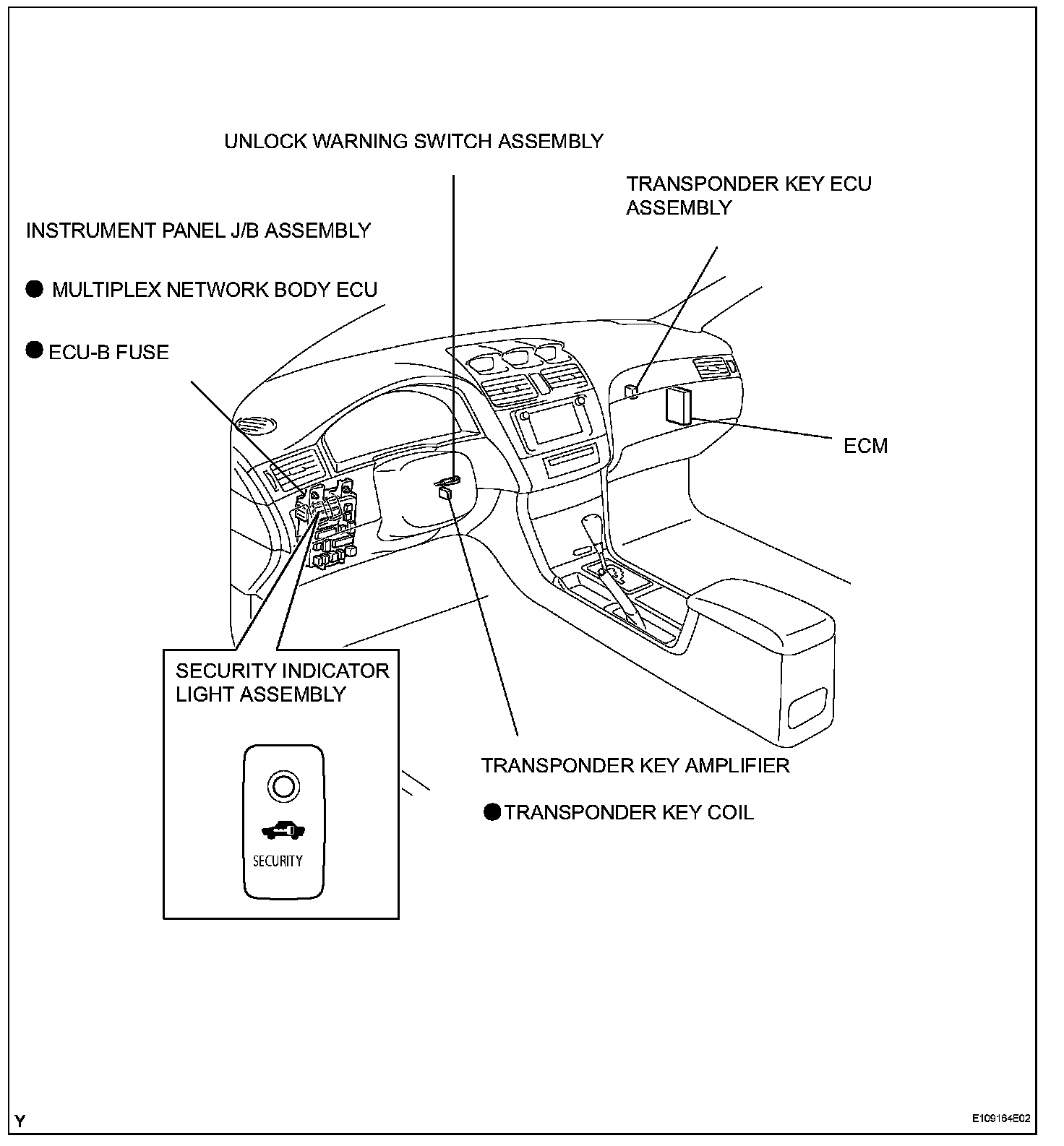 UNLOCK WARNING SWITCH ASSEMBLY

TRANSPONDER KEY ECU ASSEMBLY

INSTRUMENT PANEL J/B ASSEMBLY

● MULTIPLEX NETWORK BODY ECU

● ECU-B FUSE

ECM

SECURITY INDICATOR LIGHT ASSEMBLY

SECURITY

TRANSPONDER KEY AMPLIFIER

● TRANSPONDER KEY COIL

Y

E109164E02