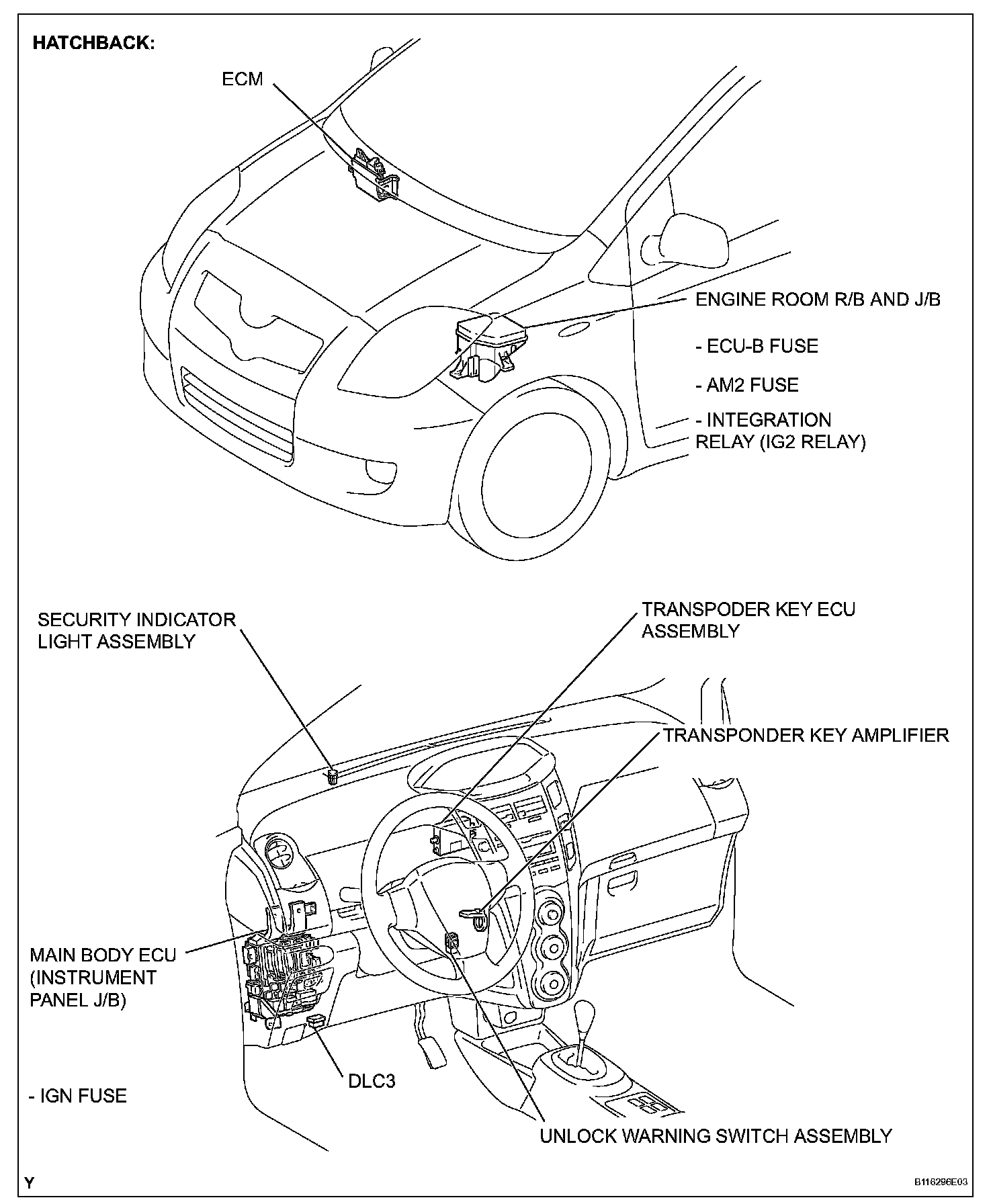 HATCHBACK:

ECM

ENGINE ROOM R/B AND J/B

- ECU-B FUSE

- AM2 FUSE

- INTEGRATION RELAY (IG2 RELAY)

SECURITY INDICATOR LIGHT ASSEMBLY

TRANSPODER KEY ECU ASSEMBLY

TRANSPONDER KEY AMPLIFIER

MAIN BODY ECU (INSTRUMENT PANEL J/B)

DLC3

- IGN FUSE

UNLOCK WARNING SWITCH ASSEMBLY

Y

B116296E03