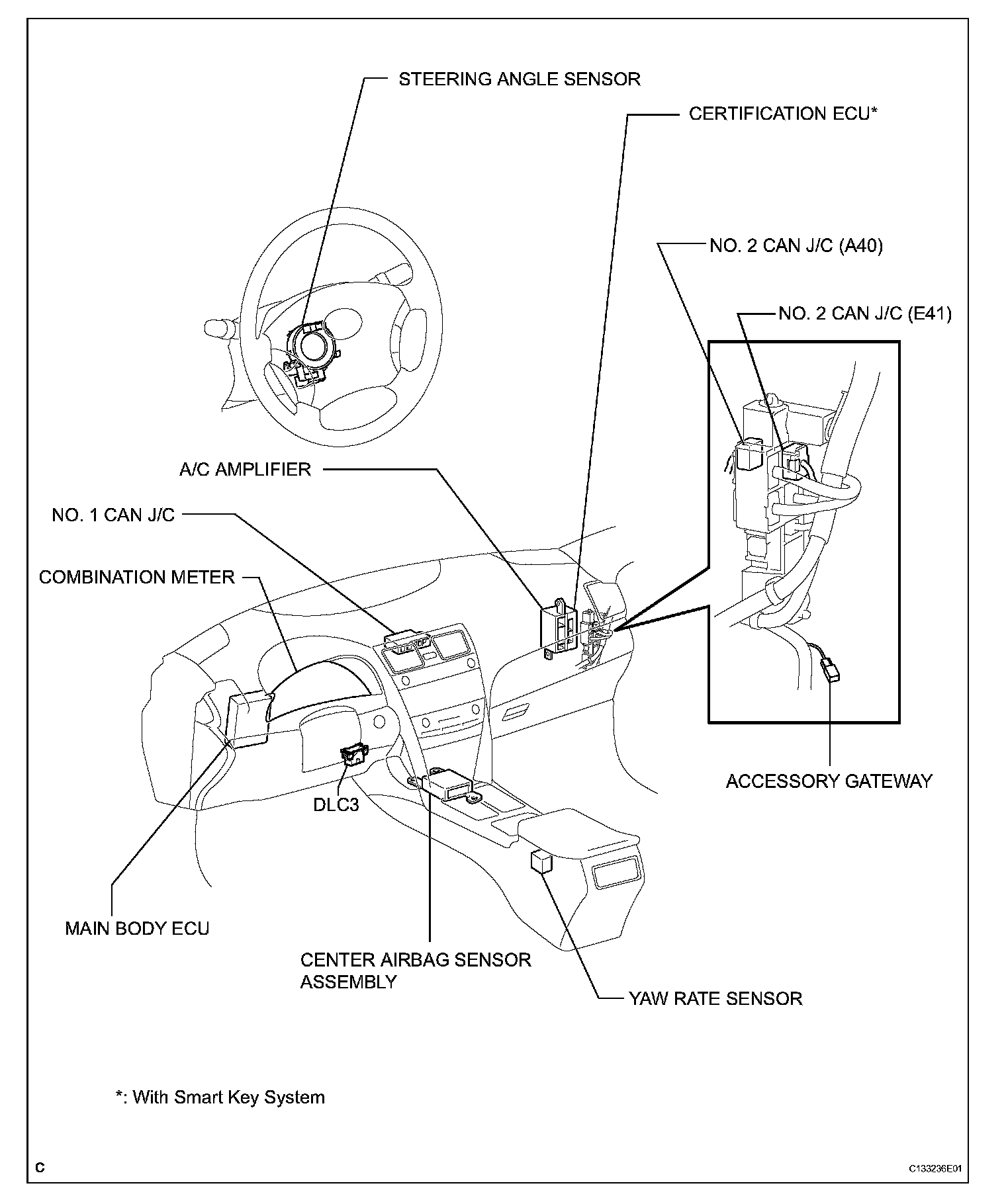 STEERING ANGLE SENSOR

CERTIFICATION ECU*

NO. 2 CAN J/C (A40)

NO. 2 CAN J/C (E41)

A/C AMPLIFIER

NO. 1 CAN J/C

COMBINATION METER

ACCESSORY GATEWAY

DLC3

MAIN BODY ECU

CENTER AIRBAG SENSOR ASSEMBLY

YAW RATE SENSOR

*: With Smart Key System

C

C133236E01