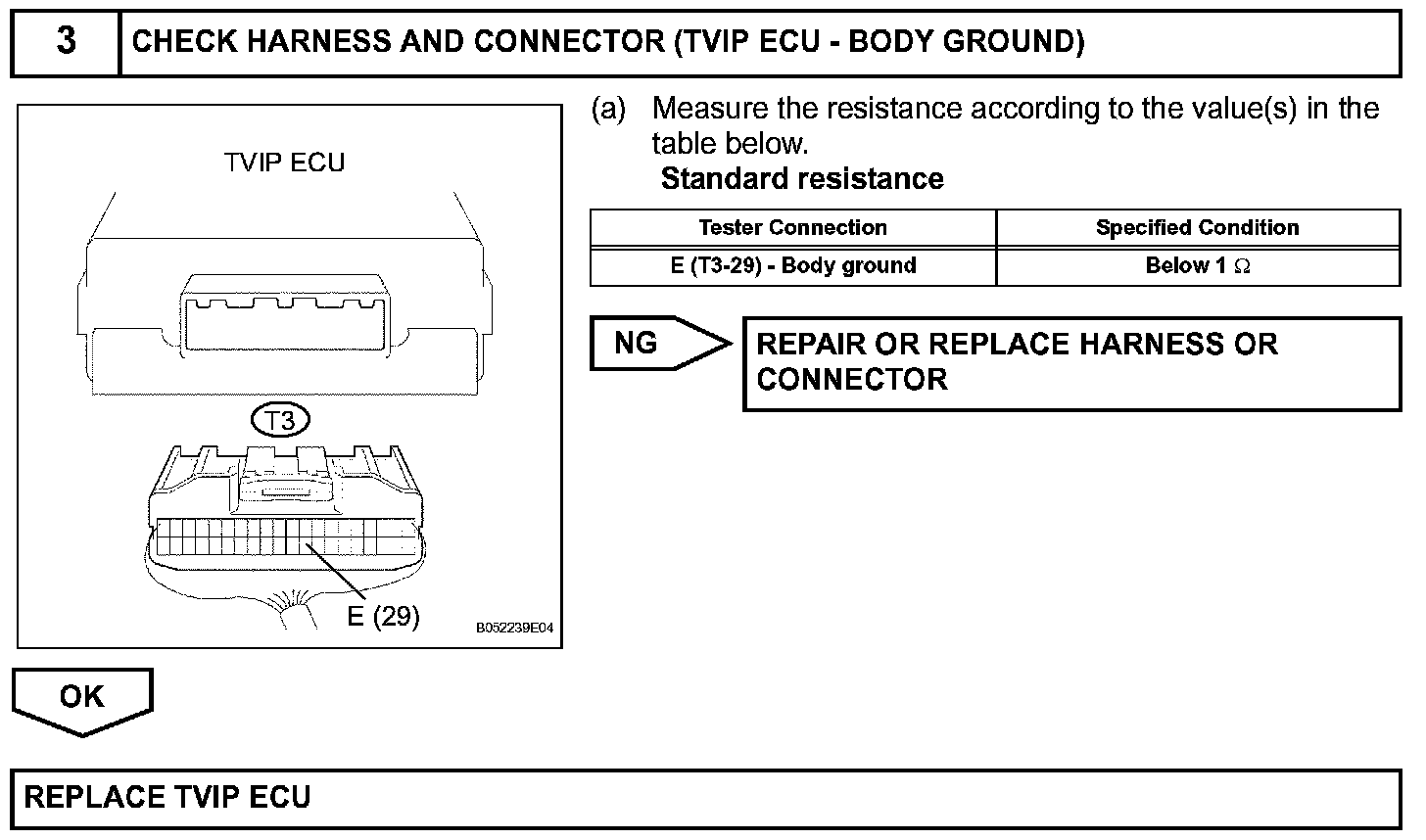 3 CHECK HARNESS AND CONNECTOR (TVIP ECU - BODY GROUND)

TVIP ECU

T3

E (29)

B052239E04

(a) Measure the resistance according to the value(s) in the table below.

Standard resistance

| Tester Connection | Specified Condition |
|---|---|
| E (T3-29) - Body ground | Below 1 $\Omega$ |

NG

REPAIR OR REPLACE HARNESS OR CONNECTOR

OK

REPLACE TVIP ECU